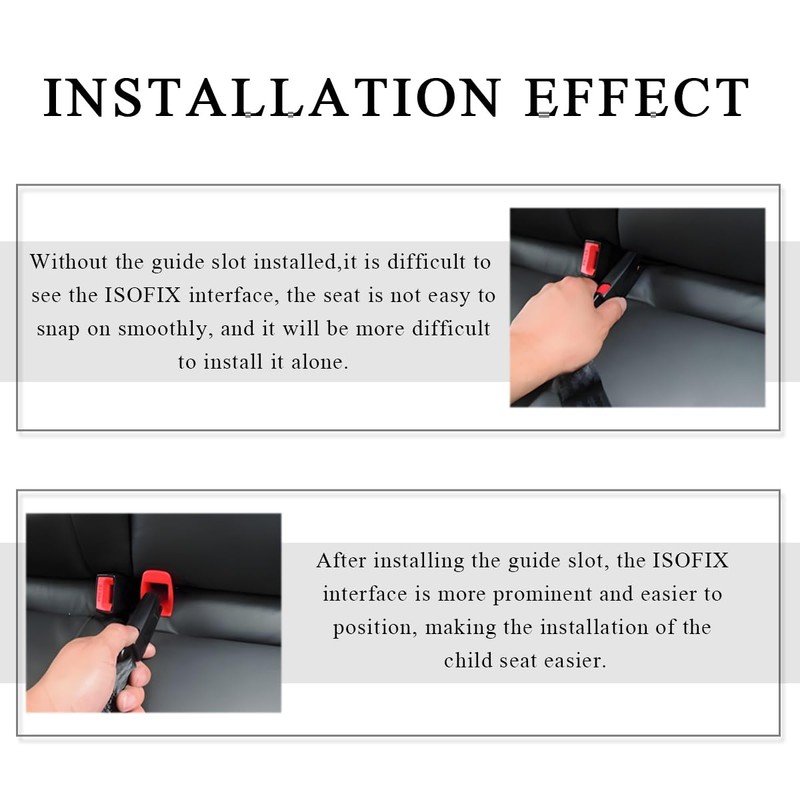 INSTALLATION EFFECT

Without the guide slot installed,it is difficult to see the ISOFIX interface, the seat is not easy to snap on smoothly, and it will be more difficult to install it alone.

After installing the guide slot, the ISOFIX interface is more prominent and easier to position, making the installation of the child seat easier.