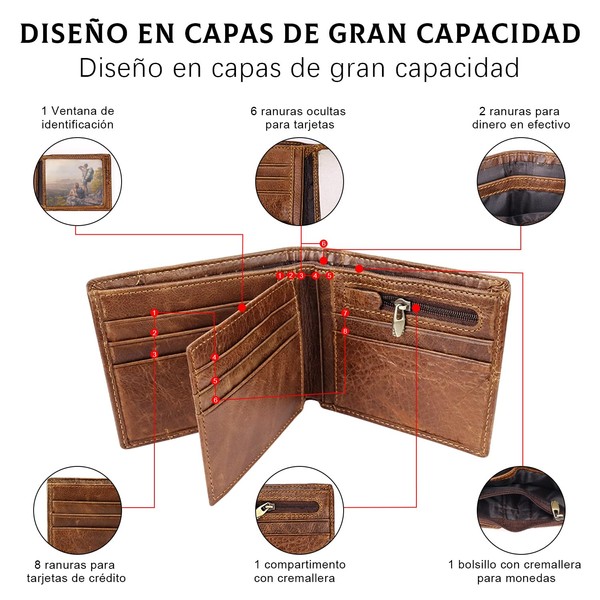 DISEÑO EN CAPAS DE GRAN CAPACIDAD
Diseño en capas de gran capacidad

1 Ventana de identificación

6 ranuras ocultas para tarjetas

2 ranuras para dinero en efectivo

6
1 2 3 4 5
1
2
3
4
5
6
7
8

8 ranuras para tarjetas de crédito

1 compartimento con cremallera

1 bolsillo con cremallera para monedas