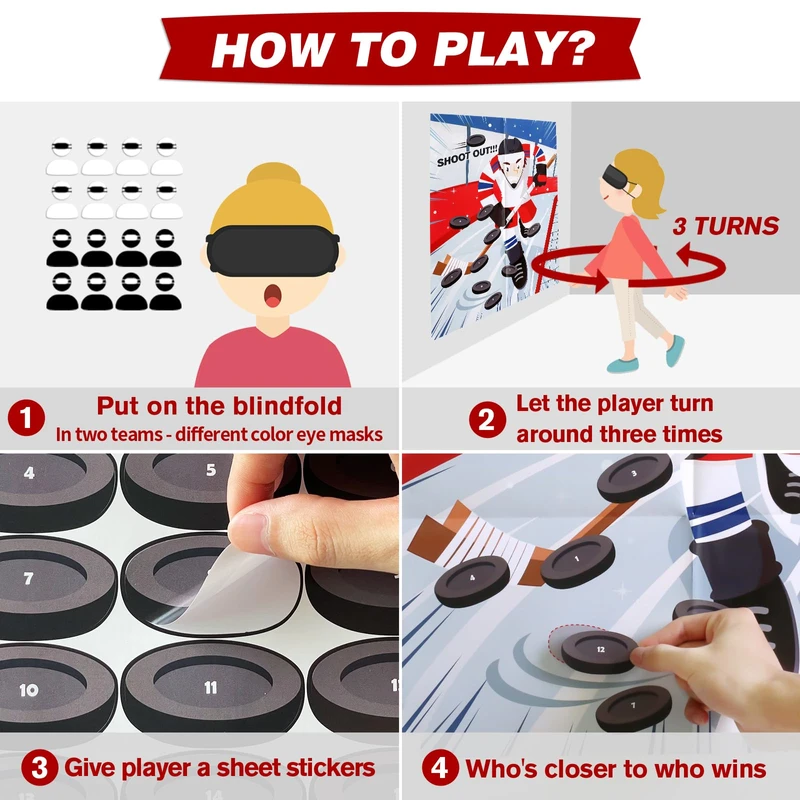 HOW TO PLAY?

SHOOT OUT!!!

3 TURNS

1 Put on the blindfold
In two teams - different color eye masks

2 Let the player turn around three times

4

5

7

10

11

3

1

4

12

7

3 Give player a sheet stickers

4 Who's closer to who wins