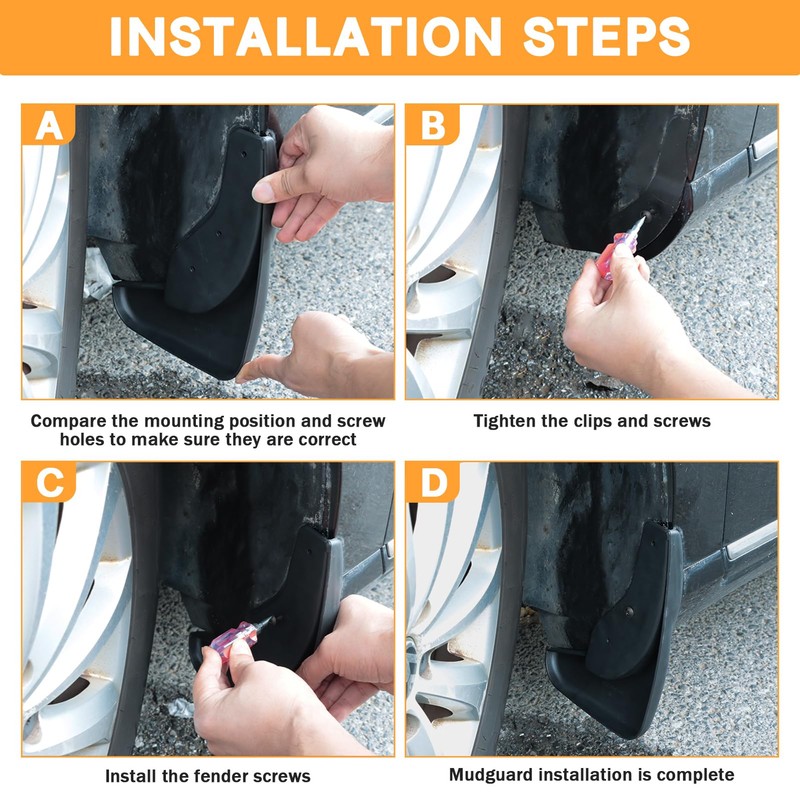 INSTALLATION STEPS

A

Compare the mounting position and screw holes to make sure they are correct

B

Tighten the clips and screws

C

Install the fender screws

D

Mudguard installation is complete