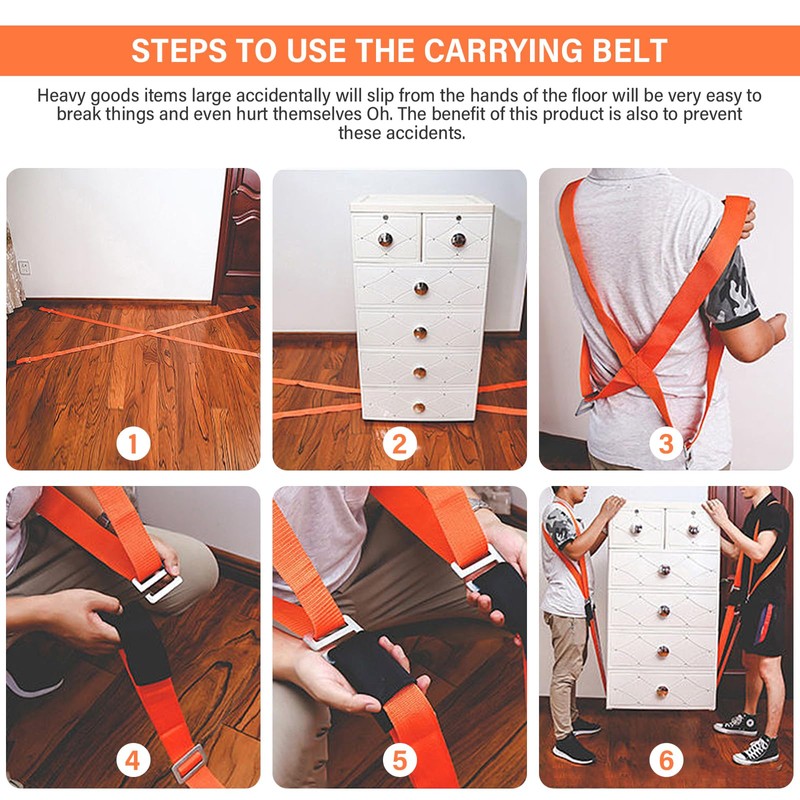 STEPS TO USE THE CARRYING BELT

Heavy goods items large accidentally will slip from the hands of the floor will be very easy to break things and even hurt themselves Oh. The benefit of this product is also to prevent these accidents.

1

2

3

4

5

6