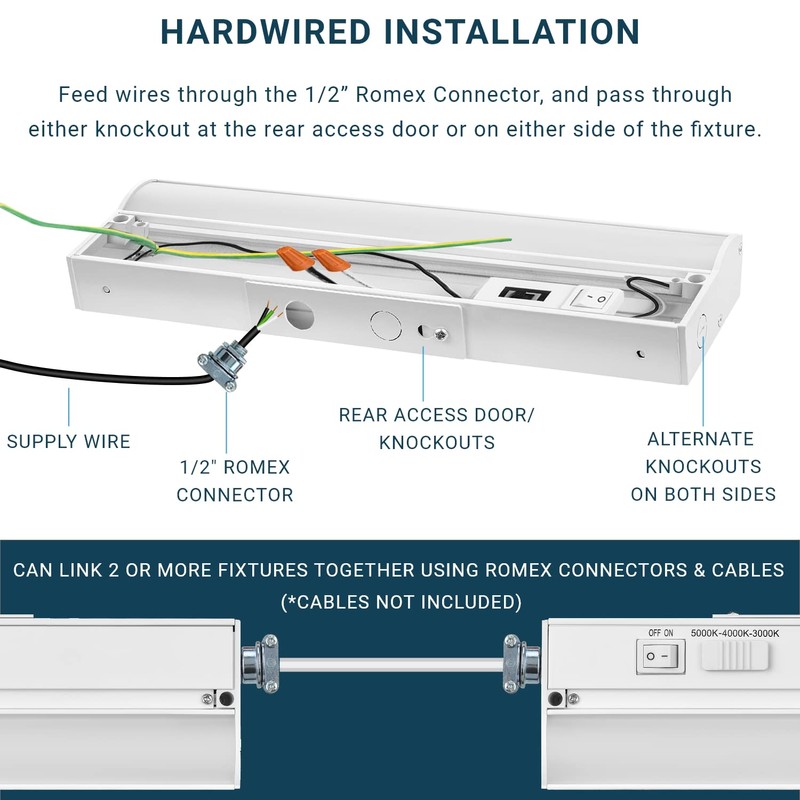 HARDWIRED INSTALLATION

Feed wires through the 1/2” Romex Connector, and pass through either knockout at the rear access door or on either side of the fixture.

SUPPLY WIRE

1/2" ROMEX CONNECTOR

REAR ACCESS DOOR/ KNOCKOUTS

ALTERNATE KNOCKOUTS ON BOTH SIDES

CAN LINK 2 OR MORE FIXTURES TOGETHER USING ROMEX CONNECTORS & CABLES
(*CABLES NOT INCLUDED)

OFF ON

5000K-4000K-3000K