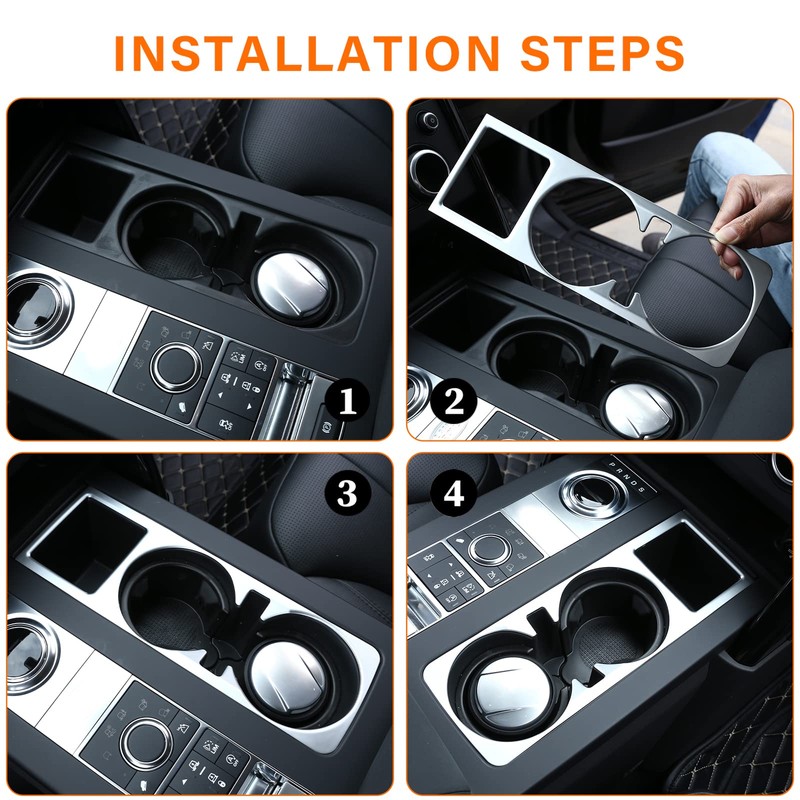 INSTALLATION STEPS

1

2

3

4

P R N D S