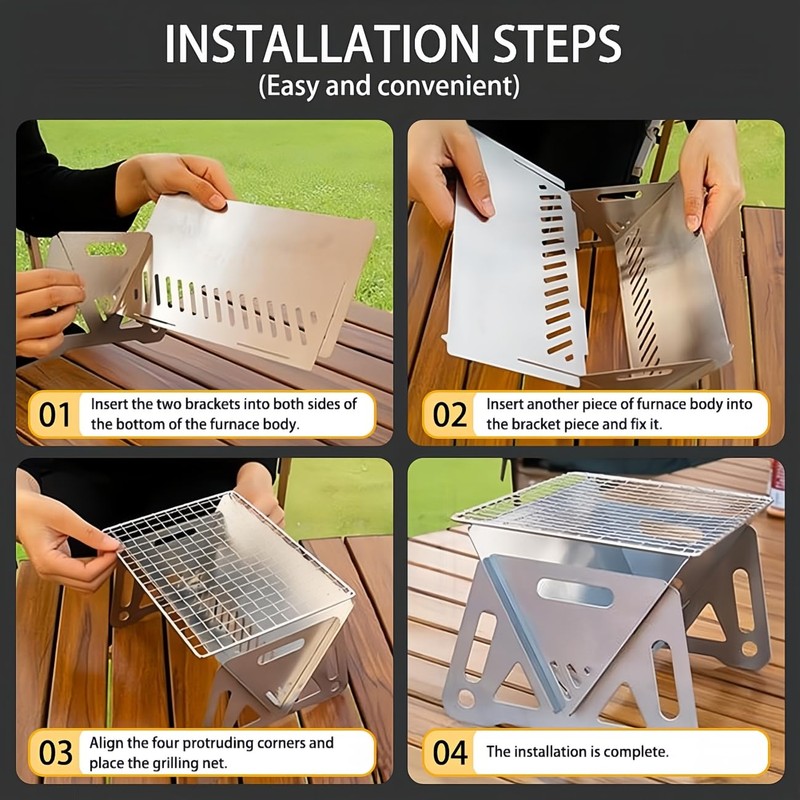 INSTALLATION STEPS
(Easy and convenient)

01 Insert the two brackets into both sides of the bottom of the furnace body.

02 Insert another piece of furnace body into the bracket piece and fix it.

03 Align the four protruding corners and place the grilling net.

04 The installation is complete.