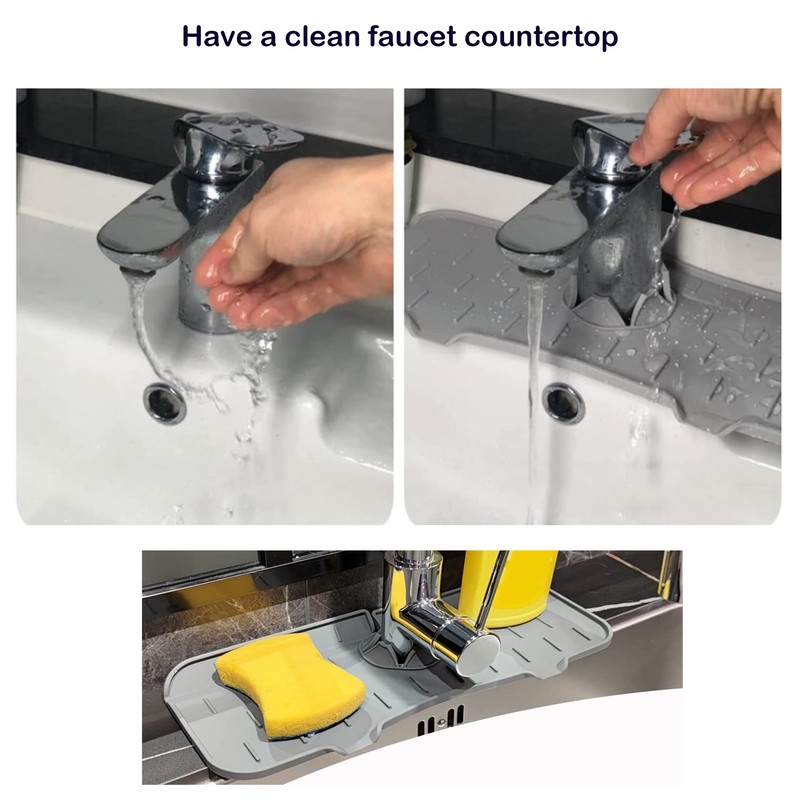 Have a clean faucet countertop