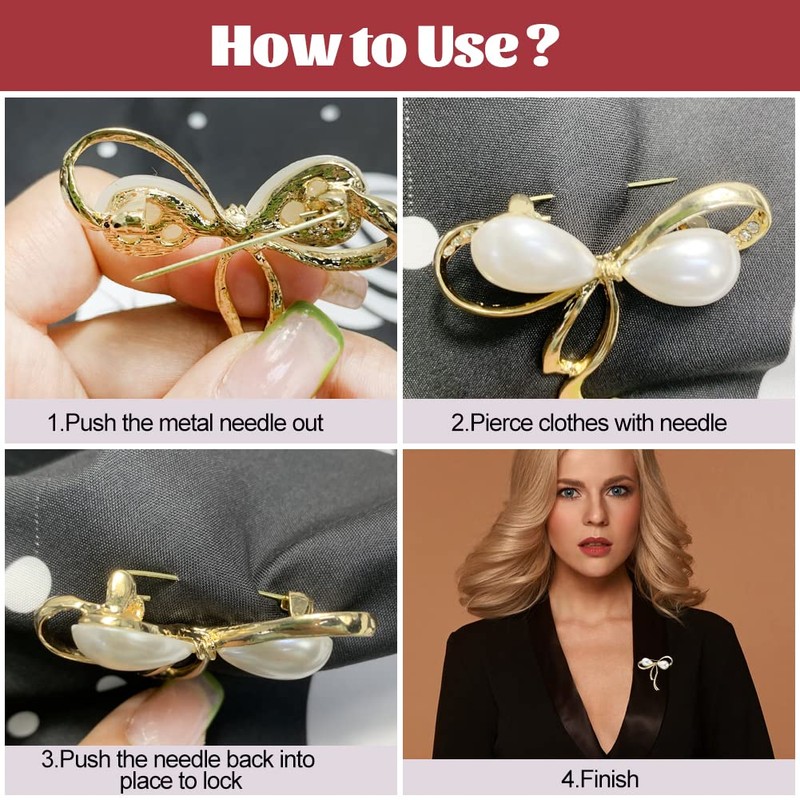 How to Use ?

1.Push the metal needle out

2.Pierce clothes with needle

3.Push the needle back into place to lock

4.Finish