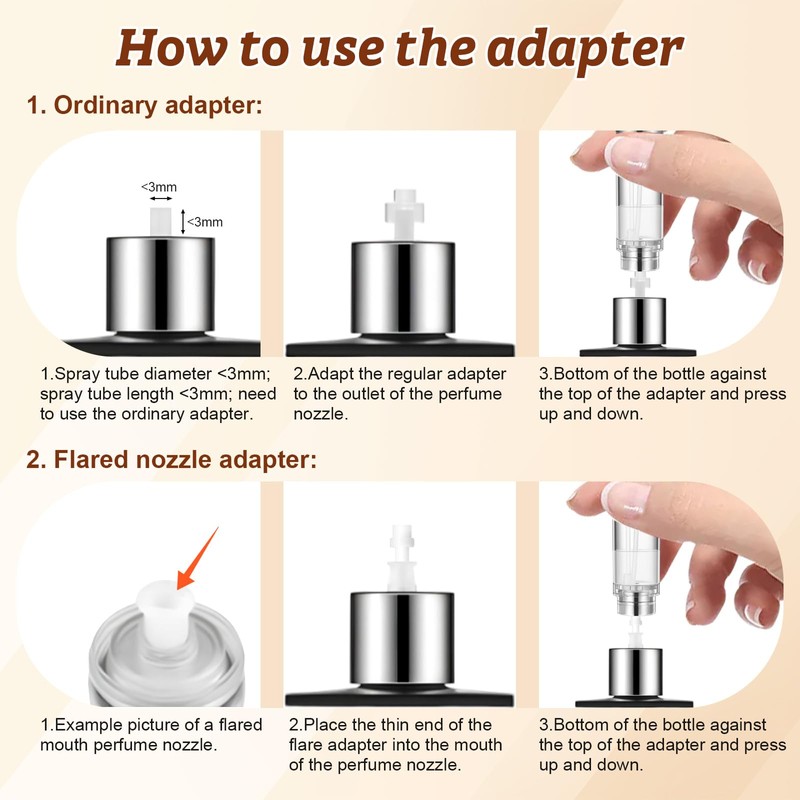 How to use the adapter

1. Ordinary adapter:

<3mm

<3mm

1.Spray tube diameter <3mm; spray tube length <3mm; need to use the ordinary adapter.

2.Adapt the regular adapter to the outlet of the perfume nozzle.

3.Bottom of the bottle against the top of the adapter and press up and down.

2. Flared nozzle adapter:

1.Example picture of a flared mouth perfume nozzle.

2.Place the thin end of the flare adapter into the mouth of the perfume nozzle.

3.Bottom of the bottle against the top of the adapter and press up and down.