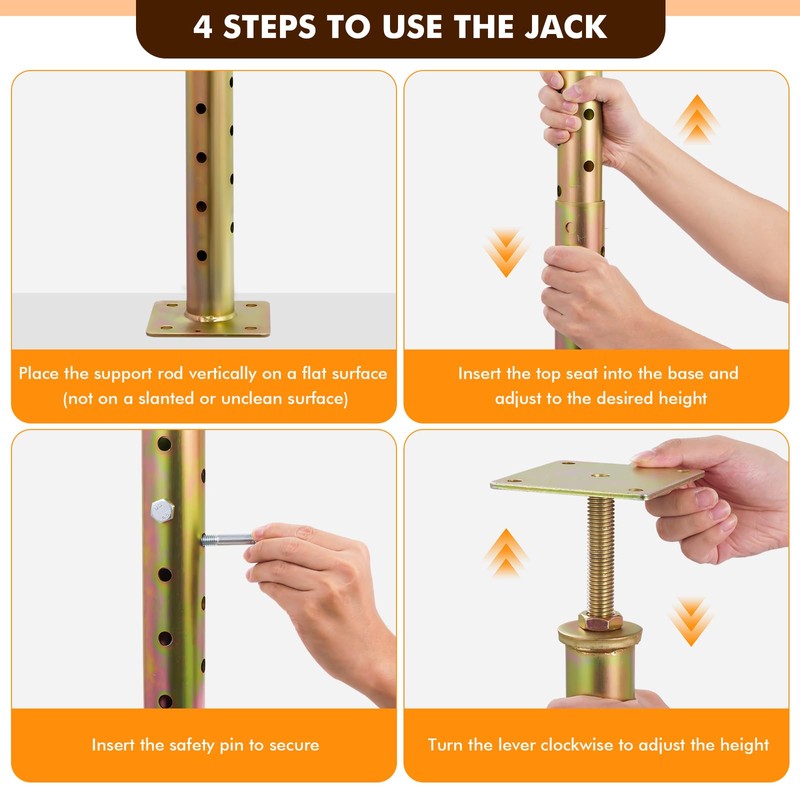 4 STEPS TO USE THE JACK

Place the support rod vertically on a flat surface (not on a slanted or unclean surface)

Insert the top seat into the base and adjust to the desired height

Insert the safety pin to secure

Turn the lever clockwise to adjust the height