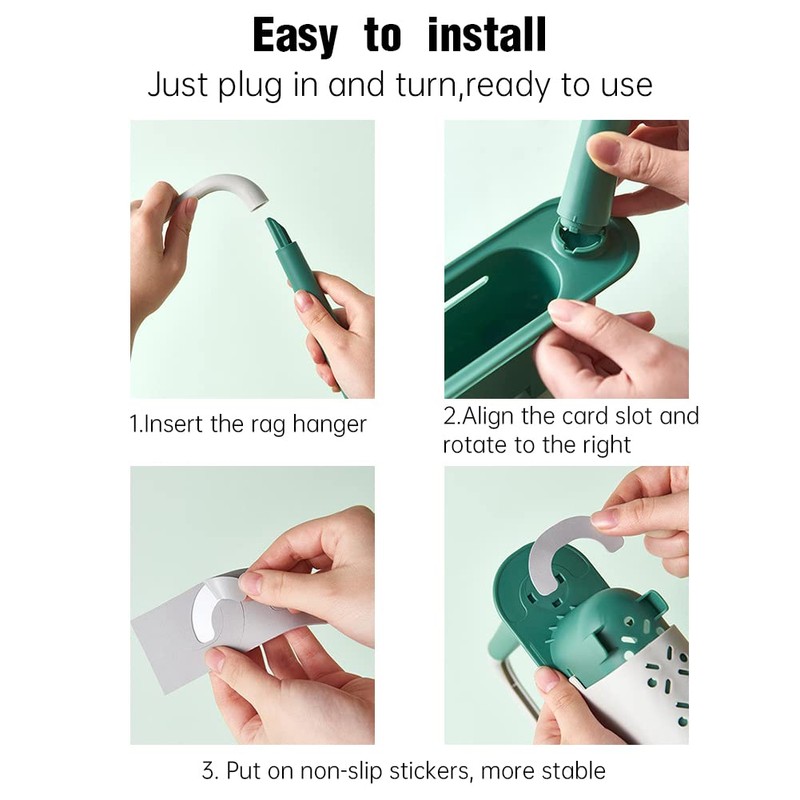 Easy to install
Just plug in and turn,ready to use

1.Insert the rag hanger

2.Align the card slot and rotate to the right

3. Put on non-slip stickers, more stable