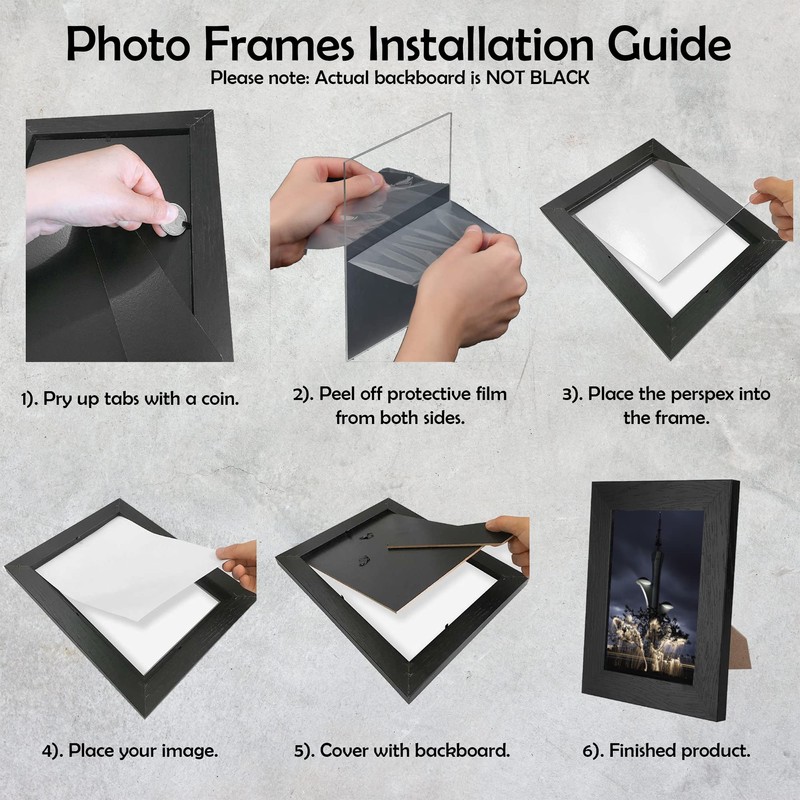 Photo Frames Installation Guide
Please note: Actual backboard is NOT BLACK

1). Pry up tabs with a coin.

2). Peel off protective film from both sides.

3). Place the perspex into the frame.

4). Place your image.

5). Cover with backboard.

6). Finished product.