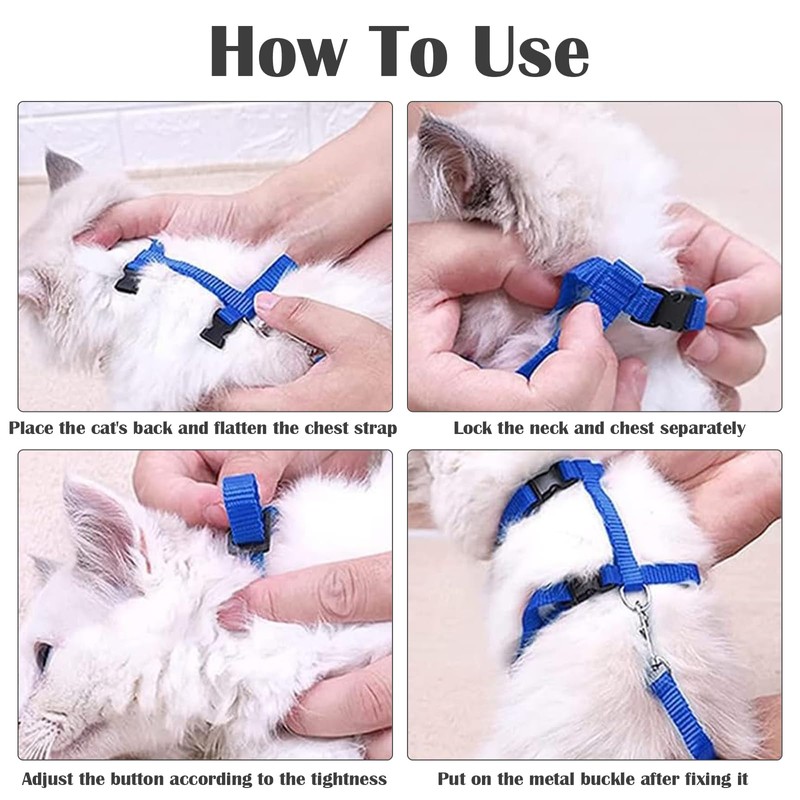 How To Use

Place the cat's back and flatten the chest strap

Lock the neck and chest separately

Adjust the button according to the tightness

Put on the metal buckle after fixing it