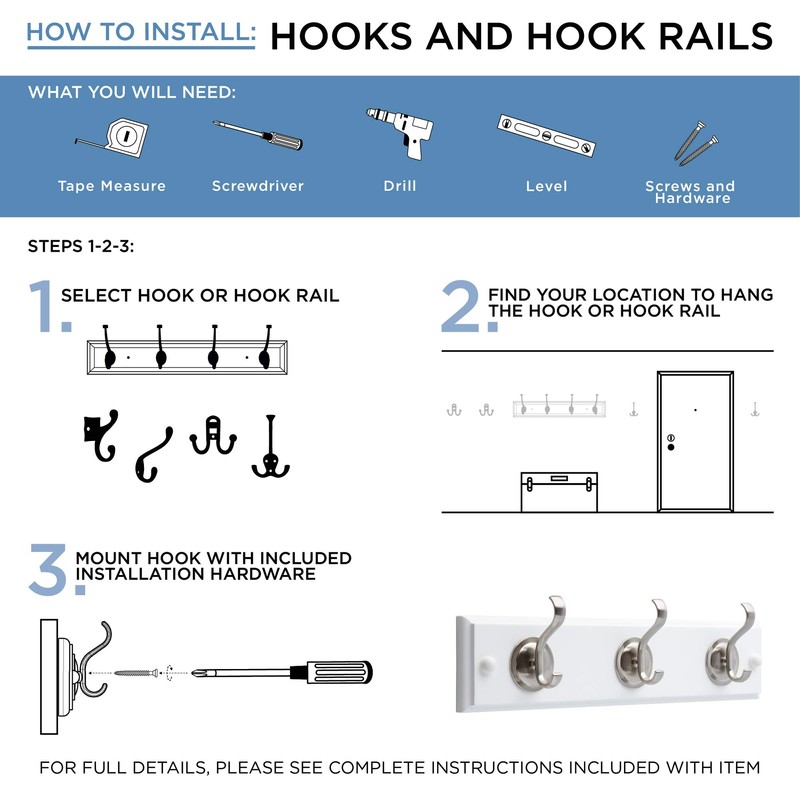 HOW TO INSTALL: HOOKS AND HOOK RAILS

WHAT YOU WILL NEED:

Tape Measure

Screwdriver

Drill

Level

Screws and Hardware

STEPS 1-2-3:

1. SELECT HOOK OR HOOK RAIL

2. FIND YOUR LOCATION TO HANG THE HOOK OR HOOK RAIL

3. MOUNT HOOK WITH INCLUDED INSTALLATION HARDWARE

FOR FULL DETAILS, PLEASE SEE COMPLETE INSTRUCTIONS INCLUDED WITH ITEM