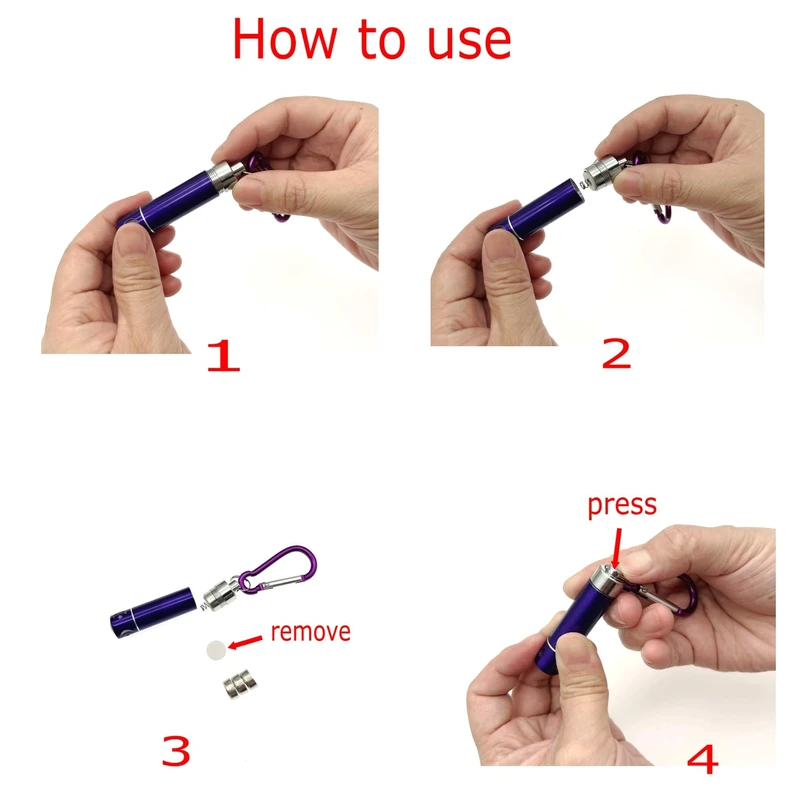 How to use

1

2

remove

3

press

4