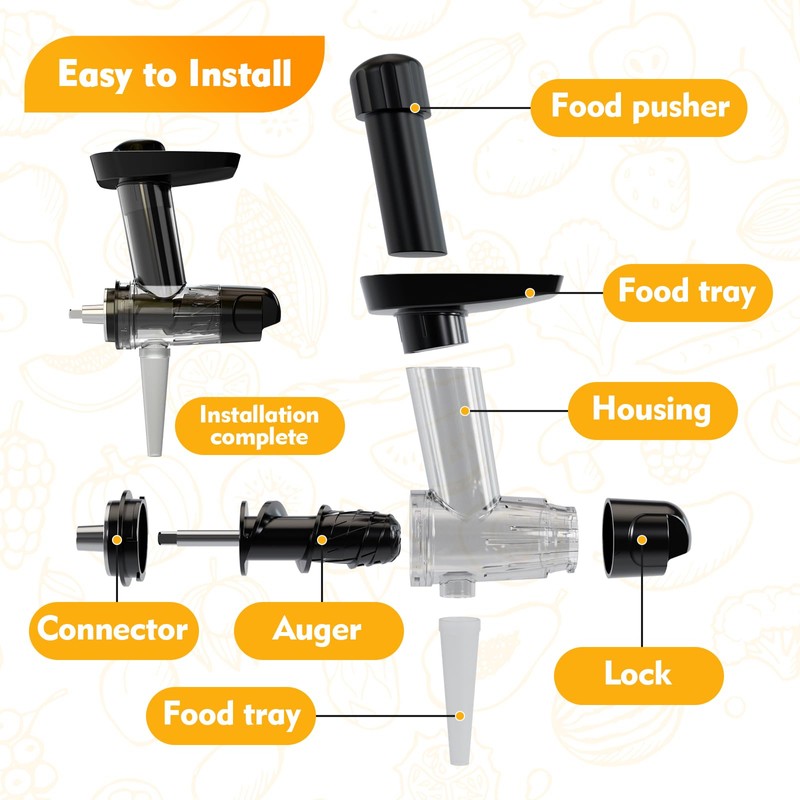 Easy to Install

Food pusher

Food tray

Installation complete

Housing

Connector

Auger

Lock

Food tray