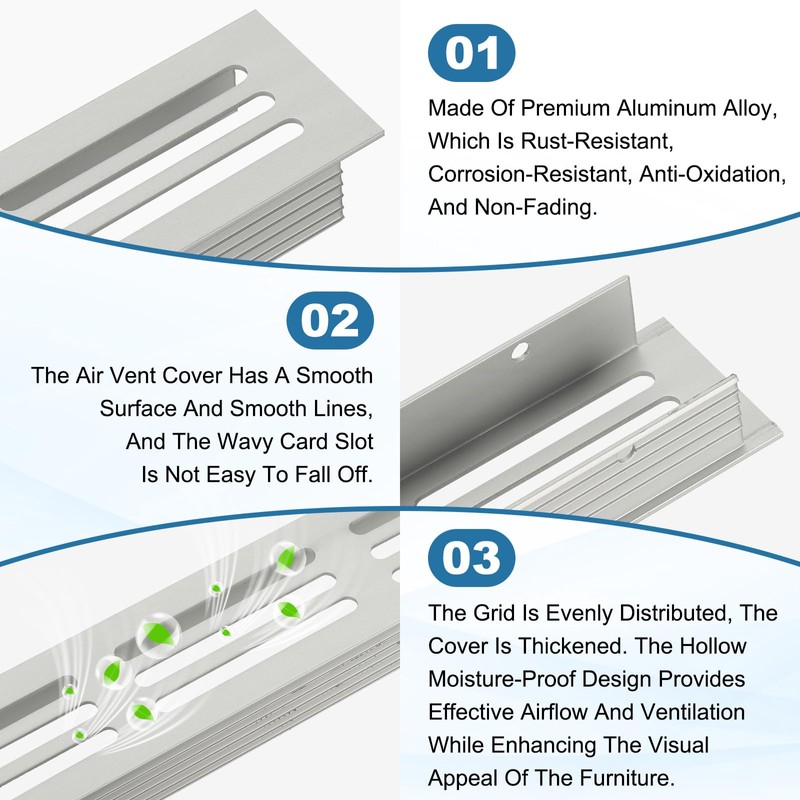 01

Made Of Premium Aluminum Alloy, Which Is Rust-Resistant, Corrosion-Resistant, Anti-Oxidation, And Non-Fading.

02

The Air Vent Cover Has A Smooth Surface And Smooth Lines, And The Wavy Card Slot Is Not Easy To Fall Off.

03

The Grid Is Evenly Distributed, The Cover Is Thickened. The Hollow Moisture-Proof Design Provides Effective Airflow And Ventilation While Enhancing The Visual Appeal Of The Furniture.