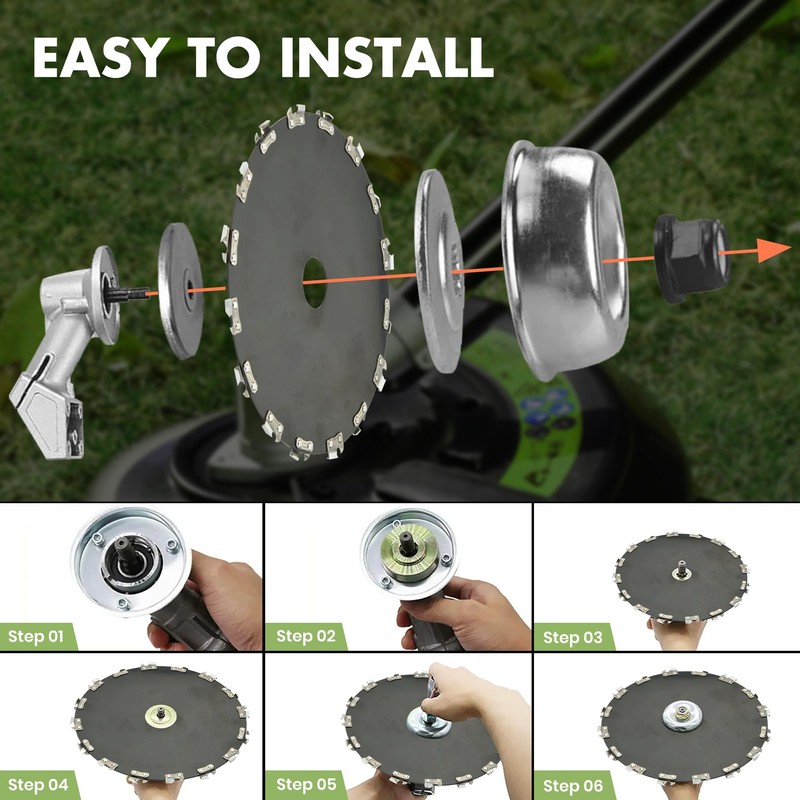 EASY TO INSTALL

Step 01

Step 02

Step 03

Step 04

Step 05

Step 06