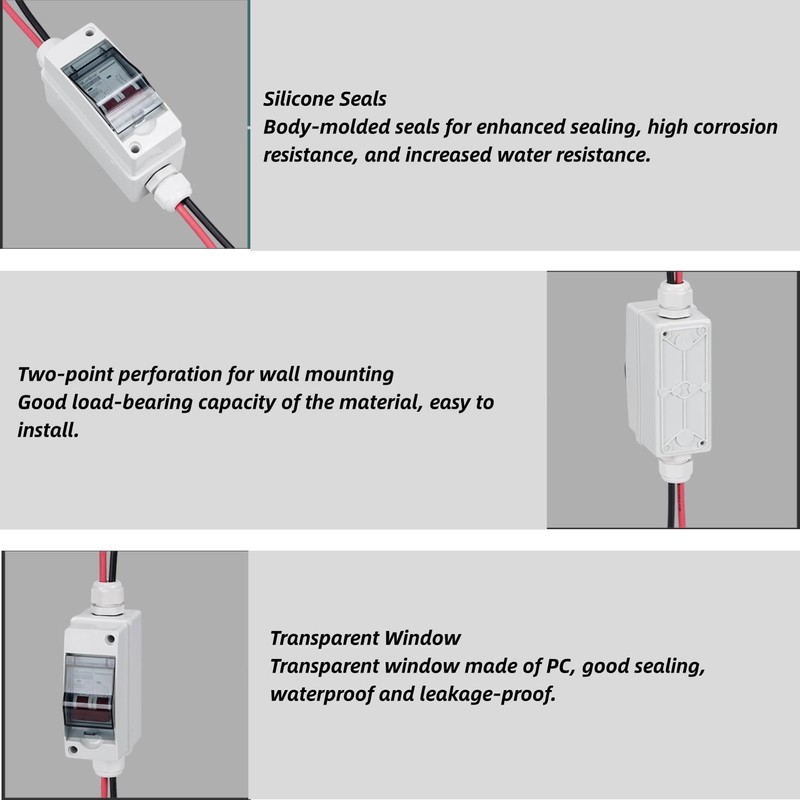 Silicone Seals
Body-molded seals for enhanced sealing, high corrosion resistance, and increased water resistance.

Two-point perforation for wall mounting
Good load-bearing capacity of the material, easy to install.

Transparent Window
Transparent window made of PC, good sealing, waterproof and leakage-proof.