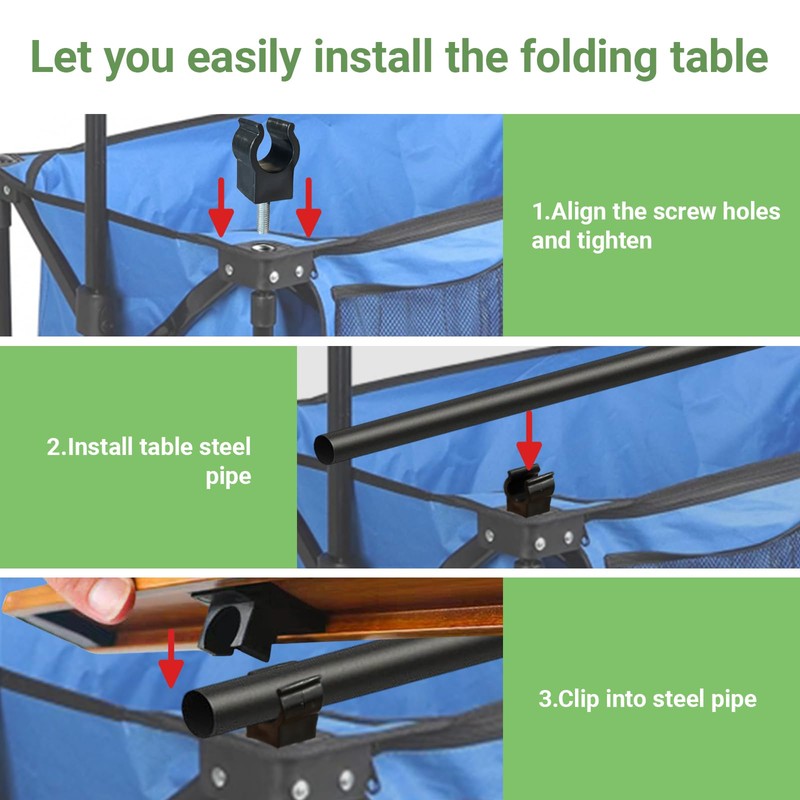 Let you easily install the folding table

1.Align the screw holes and tighten

2.Install table steel pipe

3.Clip into steel pipe