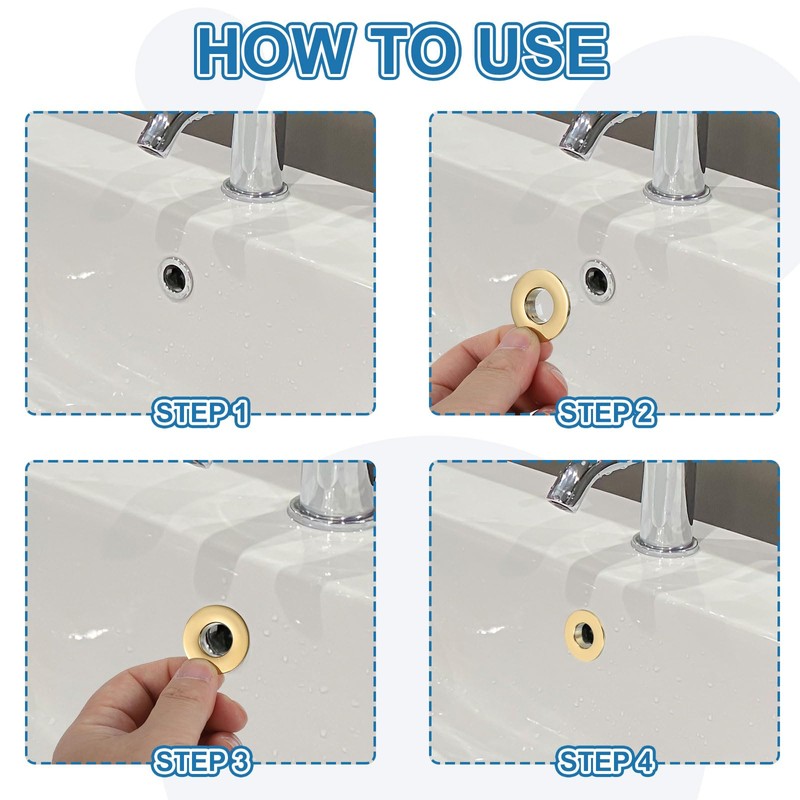 HOW TO USE

STEP 1

STEP 2

STEP 3

STEP 4