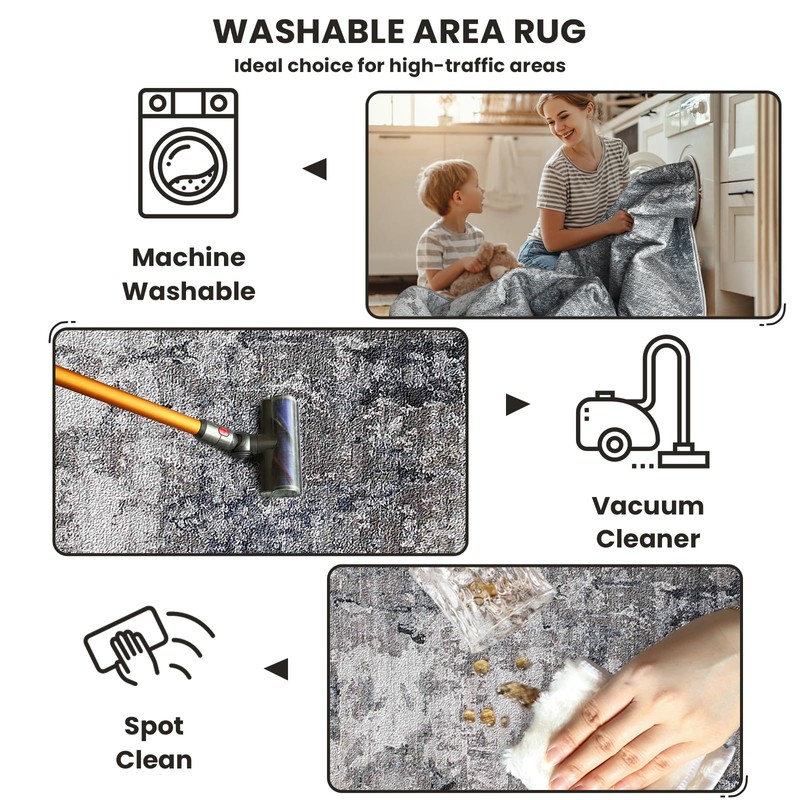 WASHABLE AREA RUG

Ideal choice for high-traffic areas

Machine Washable

Vacuum Cleaner

Spot Clean