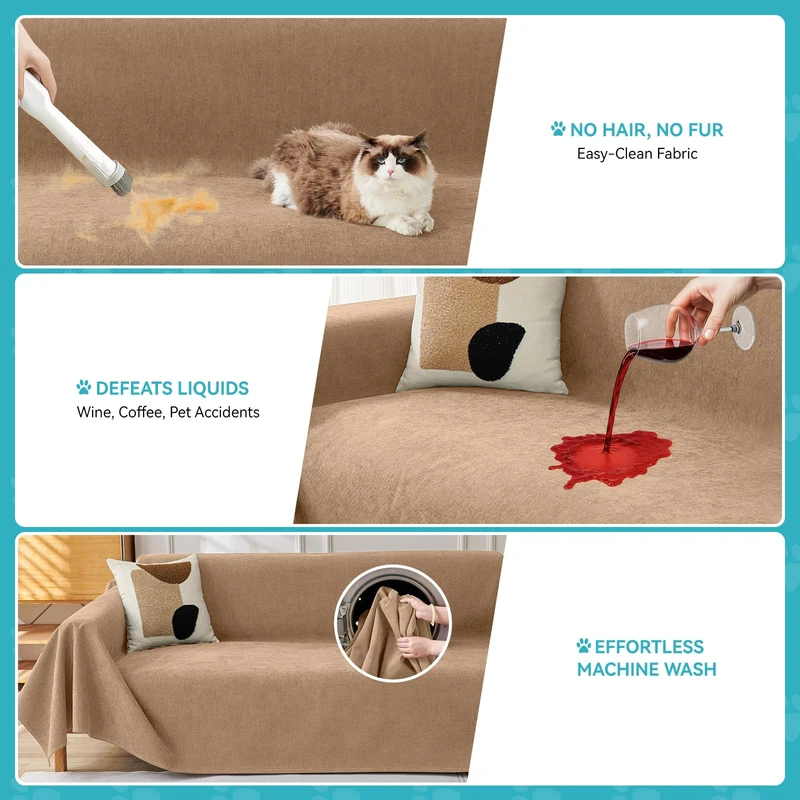 NO HAIR, NO FUR
Easy-Clean Fabric

DEFEATS LIQUIDS
Wine, Coffee, Pet Accidents

EFFORTLESS MACHINE WASH