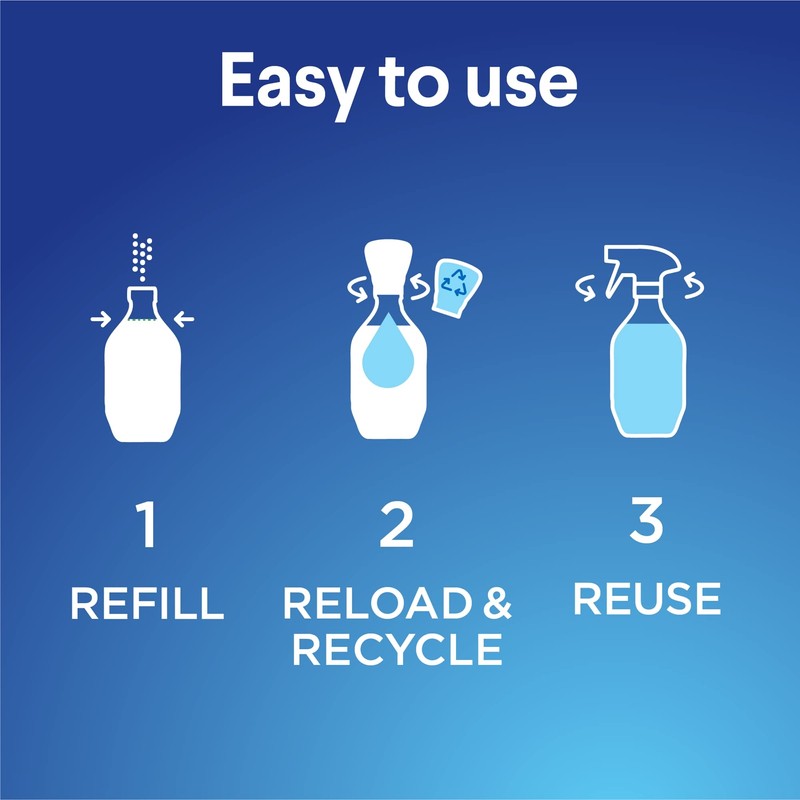 Easy to use

1
REFILL

2
RELOAD &
RECYCLE

3
REUSE