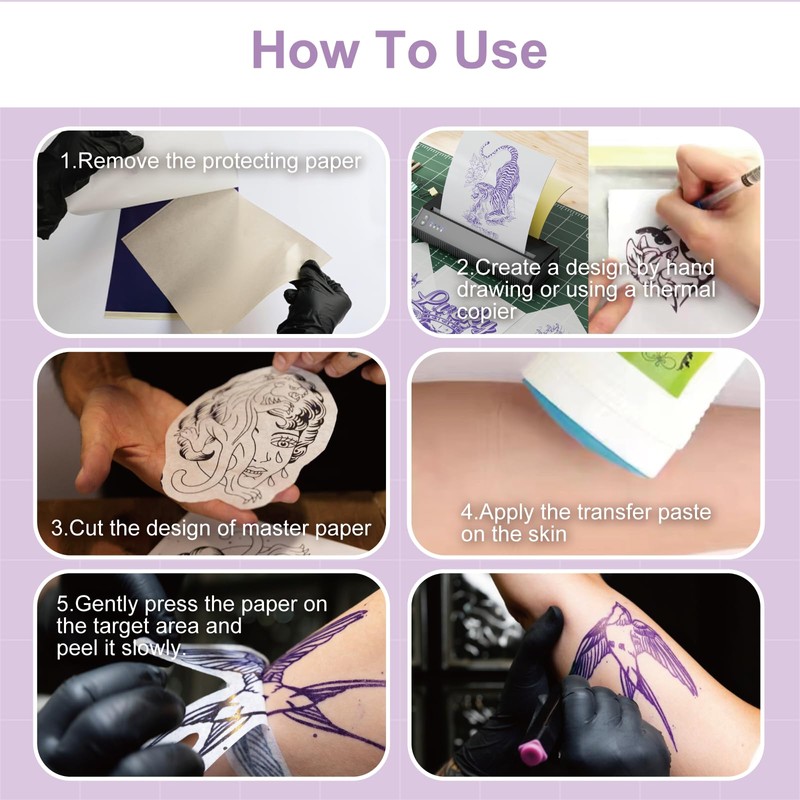 How To Use

1.Remove the protecting paper

2.Create a design by hand drawing or using a thermal copier

3.Cut the design of master paper

4.Apply the transfer paste on the skin

5.Gently press the paper on the target area and peel it slowly.