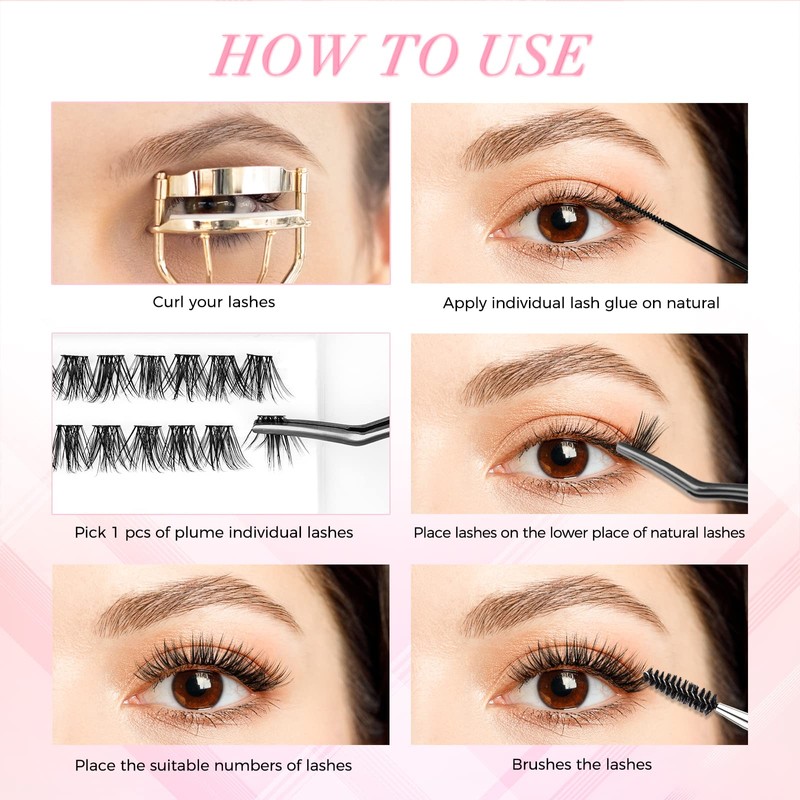 HOW TO USE

Curl your lashes

Apply individual lash glue on natural

Pick 1 pcs of plume individual lashes

Place lashes on the lower place of natural lashes

Place the suitable numbers of lashes

Brushes the lashes