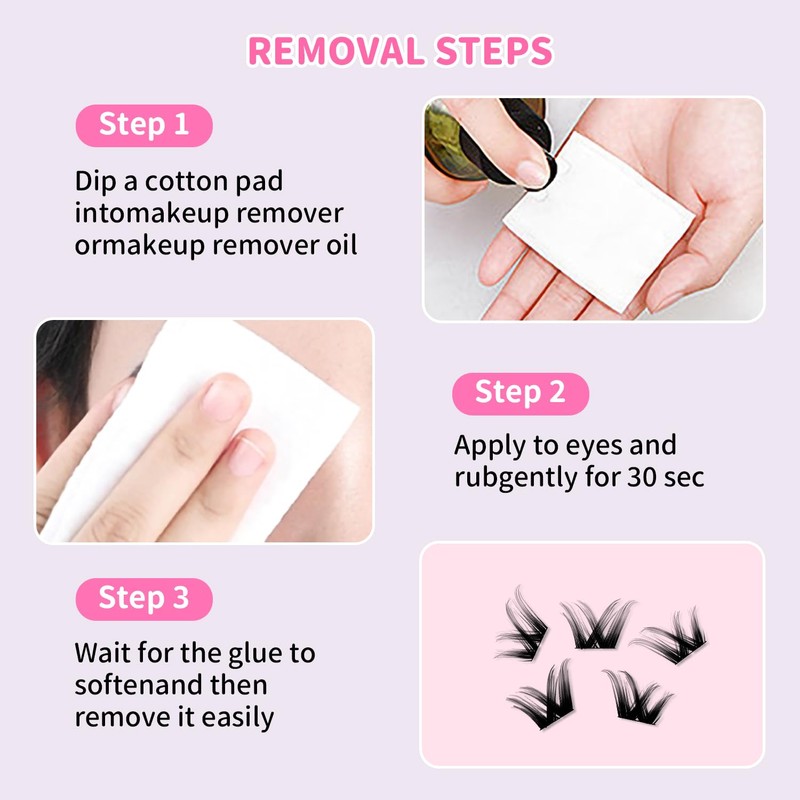 REMOVAL STEPS

Step 1

Dip a cotton pad intomakeup remover ormakeup remover oil

Step 2

Apply to eyes and rubgently for 30 sec

Step 3

Wait for the glue to softenand then remove it easily