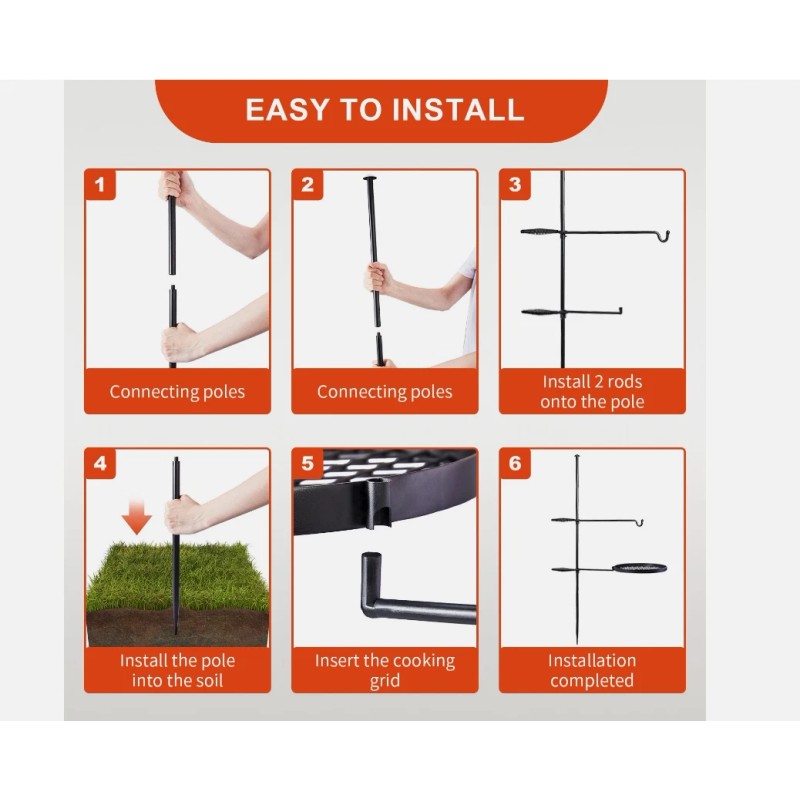 EASY TO INSTALL

1
Connecting poles

2
Connecting poles

3
Install 2 rods onto the pole

4
Install the pole into the soil

5
Insert the cooking grid

6
Installation completed