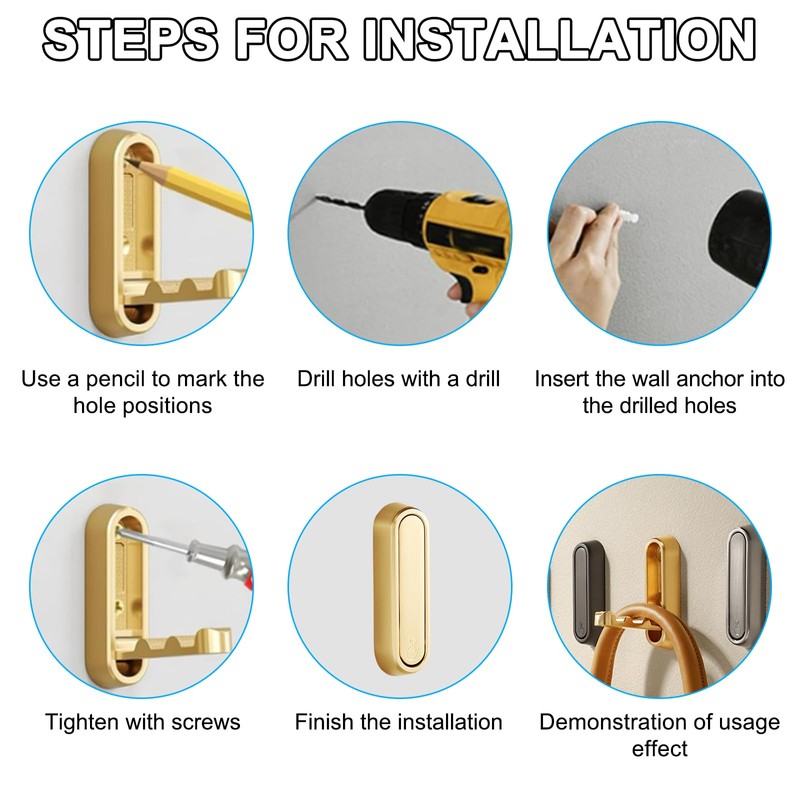 STEPS FOR INSTALLATION

Use a pencil to mark the hole positions

Drill holes with a drill

Insert the wall anchor into the drilled holes

Tighten with screws

Finish the installation

Demonstration of usage effect