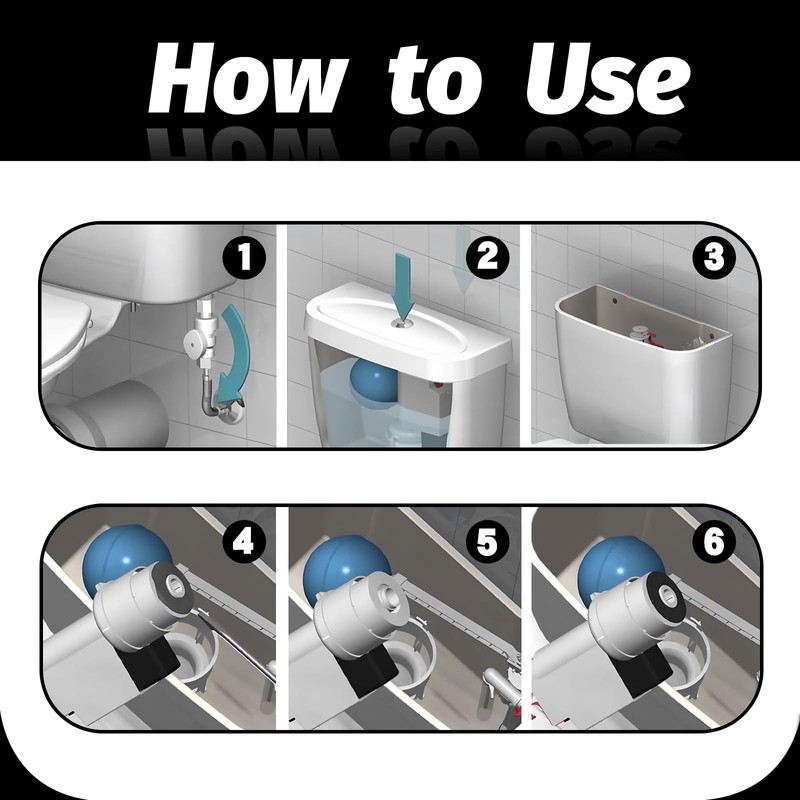 How to Use

1

2

3

4

5

6