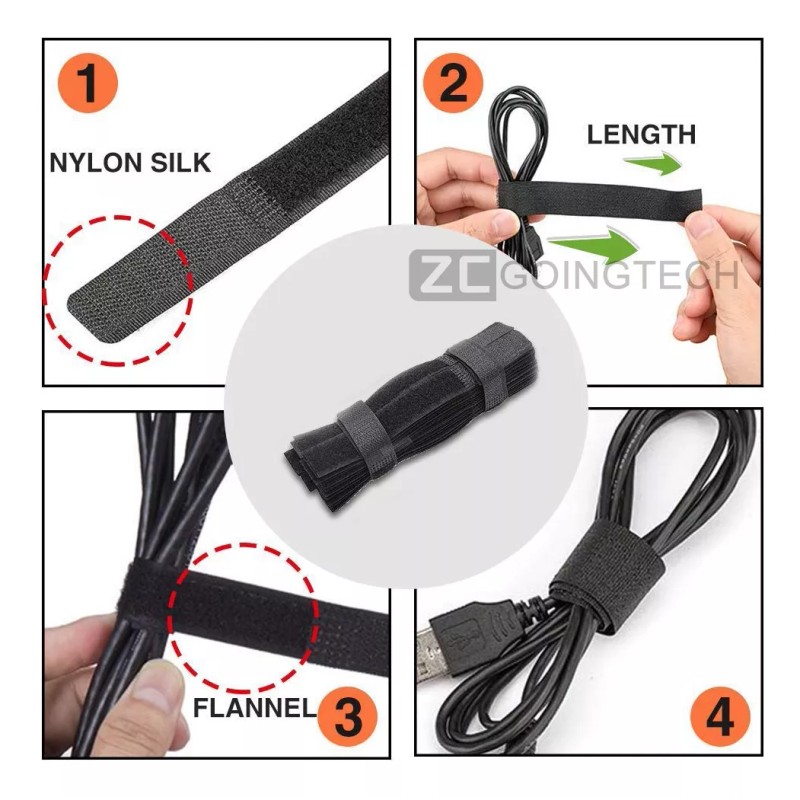 1
NYLON SILK

2
LENGTH

ZC GOINGTECH

FLANNEL 3

4