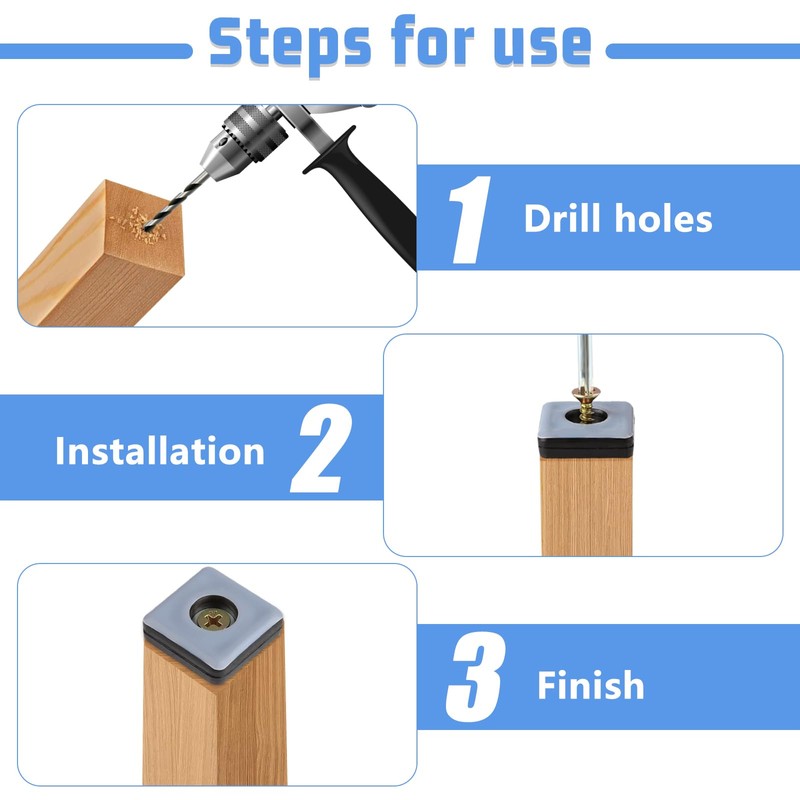 Steps for use

1 Drill holes

Installation 2

3 Finish