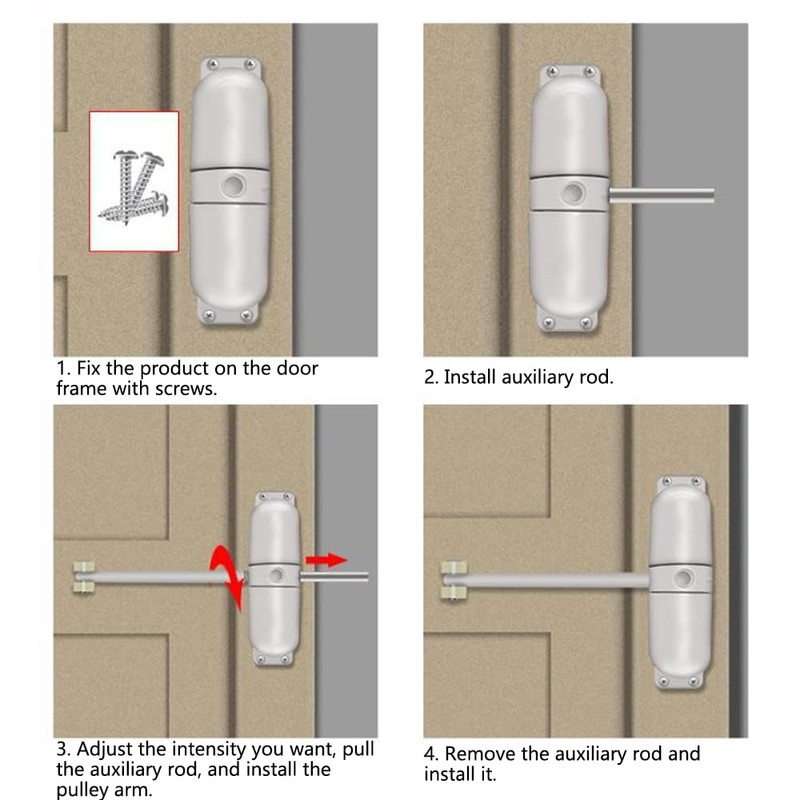 1. Fix the product on the door frame with screws.

2. Install auxiliary rod.

3. Adjust the intensity you want, pull the auxiliary rod, and install the pulley arm.

4. Remove the auxiliary rod and install it.