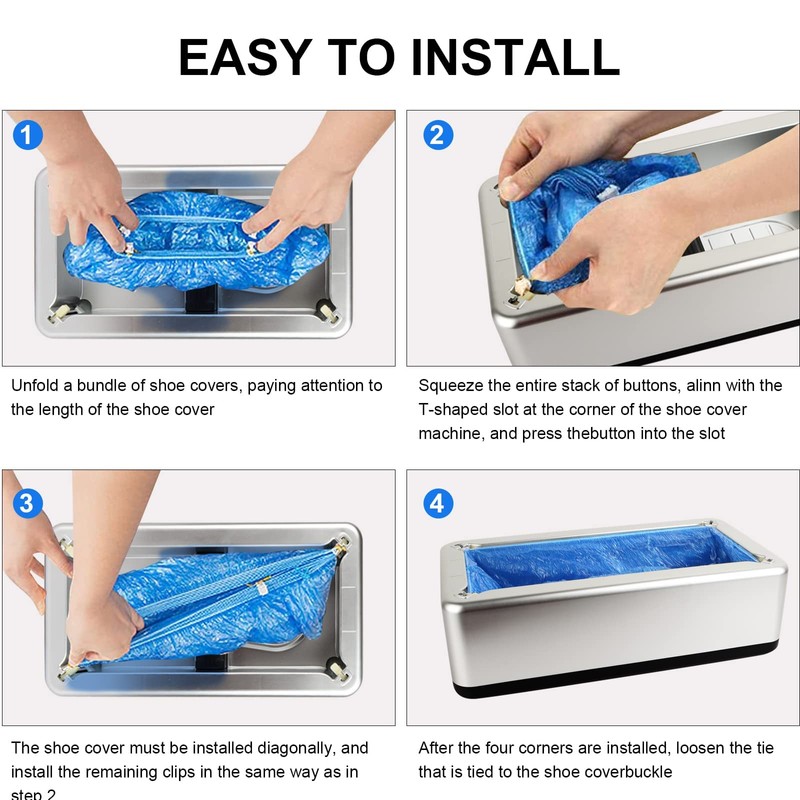 EASY TO INSTALL

1

Unfold a bundle of shoe covers, paying attention to the length of the shoe cover

2

Squeeze the entire stack of buttons, alinn with the T-shaped slot at the corner of the shoe cover machine, and press thebutton into the slot

3

The shoe cover must be installed diagonally, and install the remaining clips in the same way as in step 2

4

After the four corners are installed, loosen the tie that is tied to the shoe coverbuckle