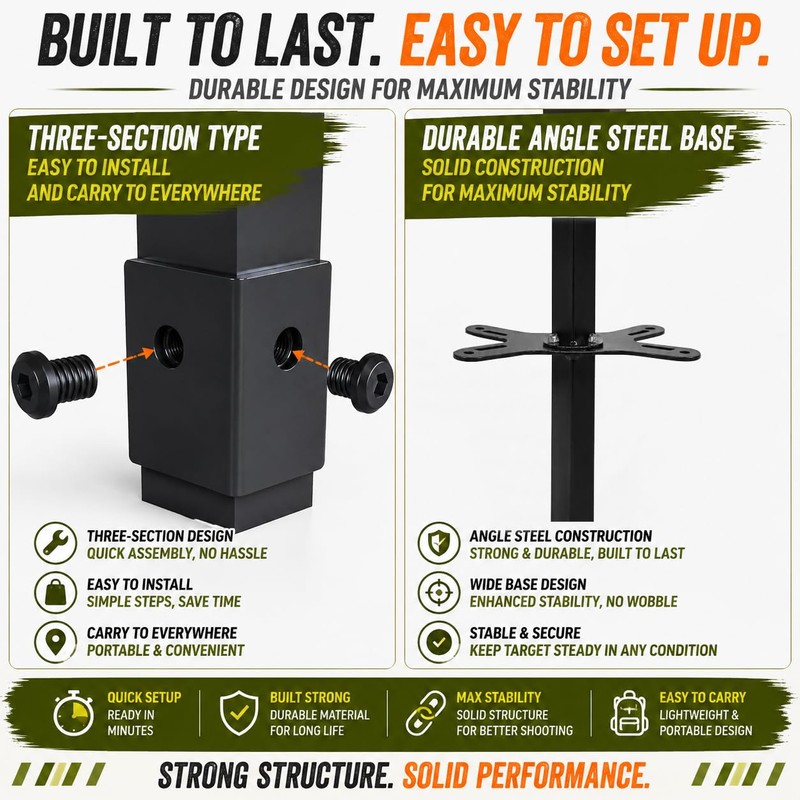 BUILT TO LAST. EASY TO SET UP.

DURABLE DESIGN FOR MAXIMUM STABILITY

THREE-SECTION TYPE
EASY TO INSTALL
AND CARRY TO EVERYWHERE

THREE-SECTION DESIGN
QUICK ASSEMBLY, NO HASSLE

EASY TO INSTALL
SIMPLE STEPS, SAVE TIME

CARRY TO EVERYWHERE
PORTABLE & CONVENIENT

DURABLE ANGLE STEEL BASE
SOLID CONSTRUCTION
FOR MAXIMUM STABILITY

ANGLE STEEL CONSTRUCTION
STRONG & DURABLE, BUILT TO LAST

WIDE BASE DESIGN
ENHANCED STABILITY, NO WOBBLE

STABLE & SECURE
KEEP TARGET STEADY IN ANY CONDITION

QUICK SETUP
READY IN MINUTES

BUILT STRONG
DURABLE MATERIAL FOR LONG LIFE

MAX STABILITY
SOLID STRUCTURE FOR BETTER SHOOTING

EASY TO CARRY
LIGHTWEIGHT & PORTABLE DESIGN

STRONG STRUCTURE. SOLID PERFORMANCE.