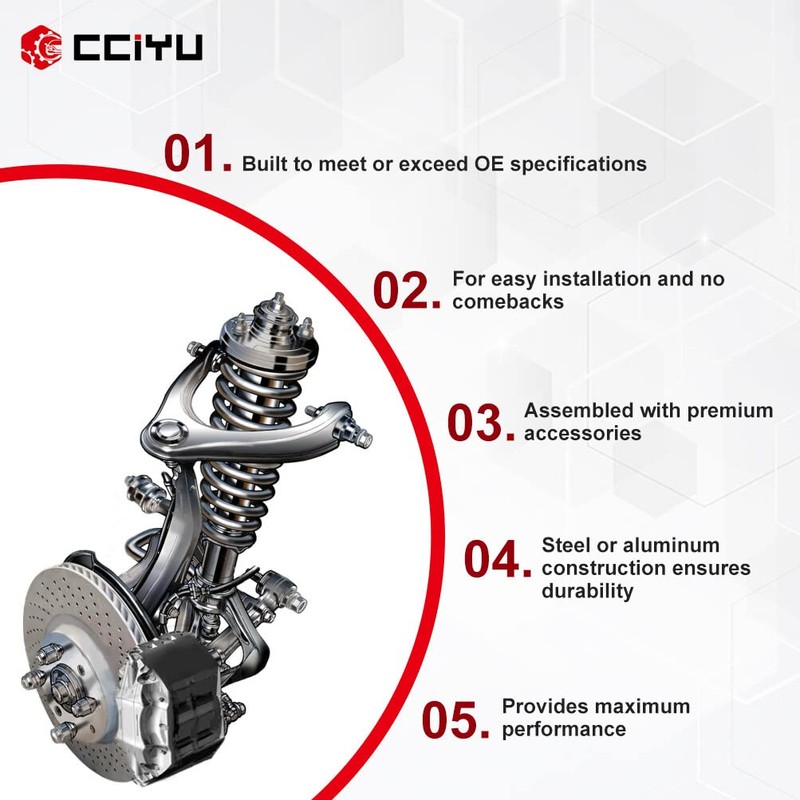 CCIYU

01. Built to meet or exceed OE specifications

02. For easy installation and no comebacks

03. Assembled with premium accessories

04. Steel or aluminum construction ensures durability

05. Provides maximum performance