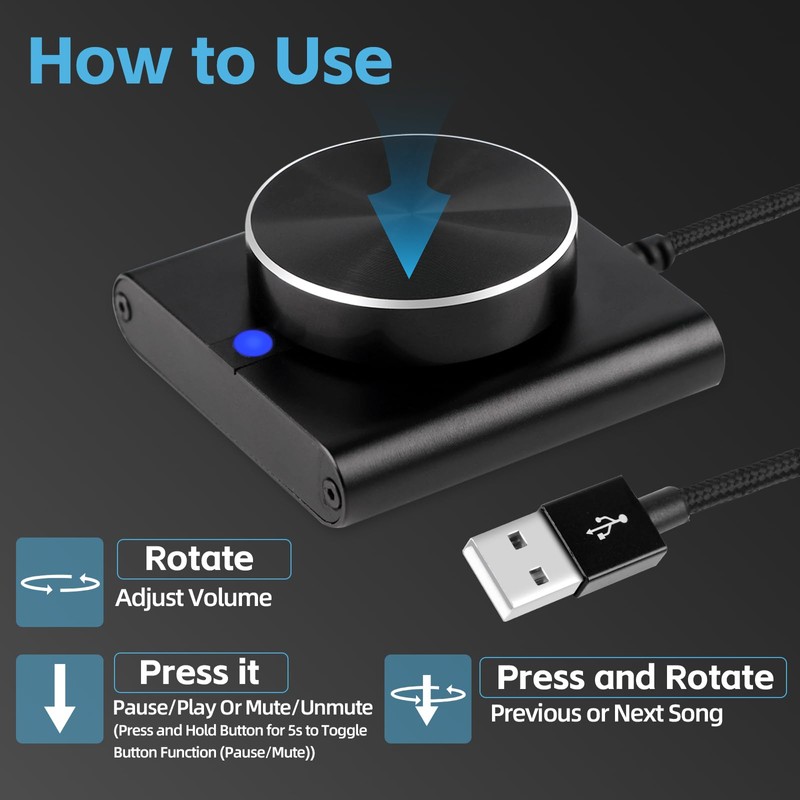 How to Use

Rotate
Adjust Volume

Press it
Pause/Play Or Mute/Unmute
(Press and Hold Button for 5s to Toggle Button Function (Pause/Mute))

Press and Rotate
Previous or Next Song