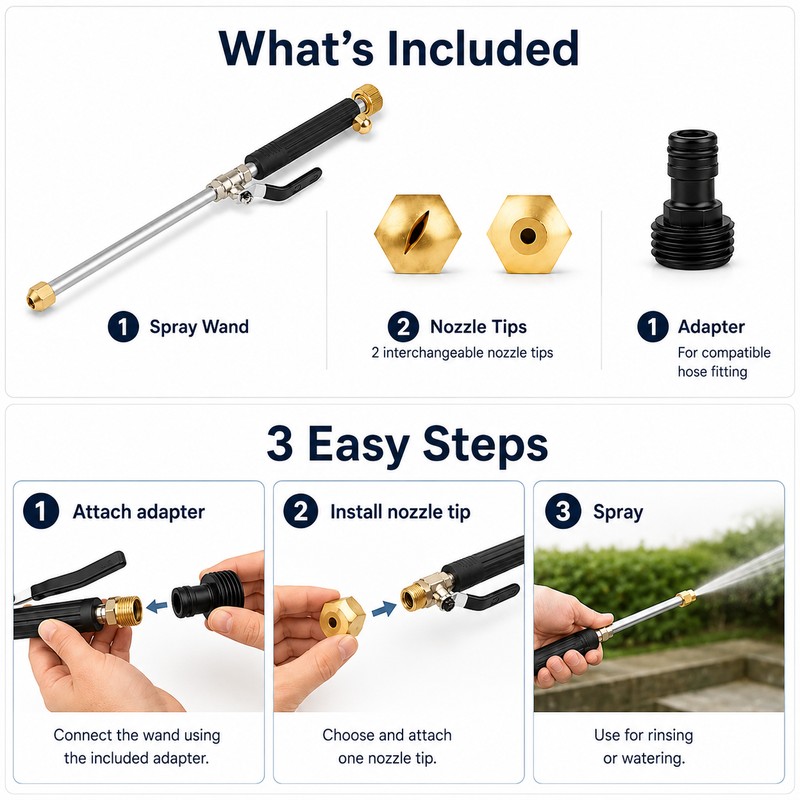 What's Included

1 Spray Wand

2 Nozzle Tips
2 interchangeable nozzle tips

1 Adapter
For compatible hose fitting

3 Easy Steps

1 Attach adapter
Connect the wand using the included adapter.

2 Install nozzle tip
Choose and attach one nozzle tip.

3 Spray
Use for rinsing or watering.