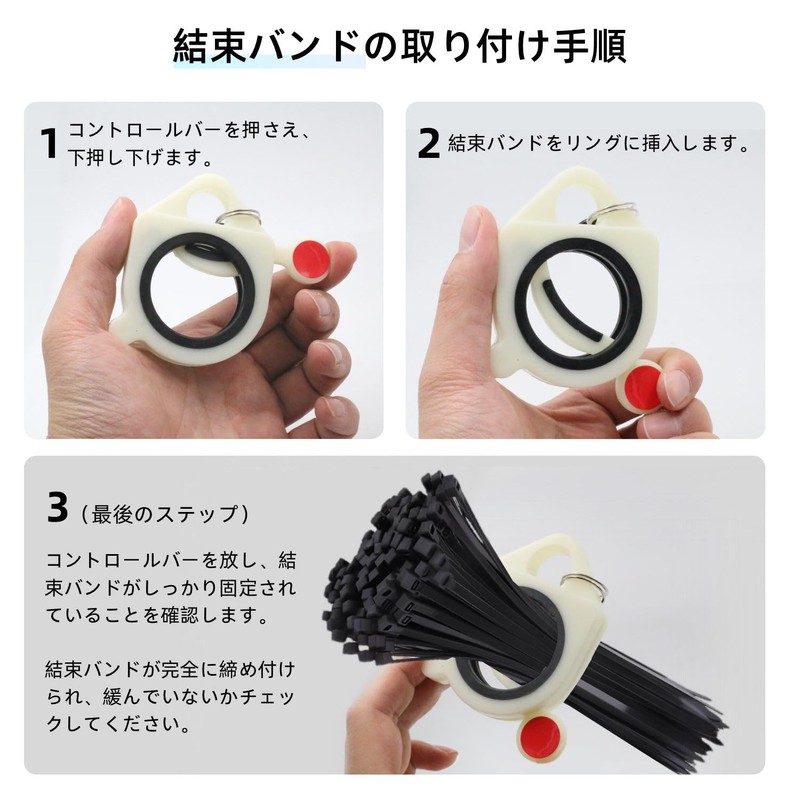 結束バンドの取り付け手順

1 コントロールバーを押さえ、下押し下げます。

2 結束バンドをリングに挿入します。

3（最後のステップ）

コントロールバーを放し、結束バンドがしっかり固定されていることを確認します。

結束バンドが完全に締め付けられ、緩んでいないかチェックしてください。