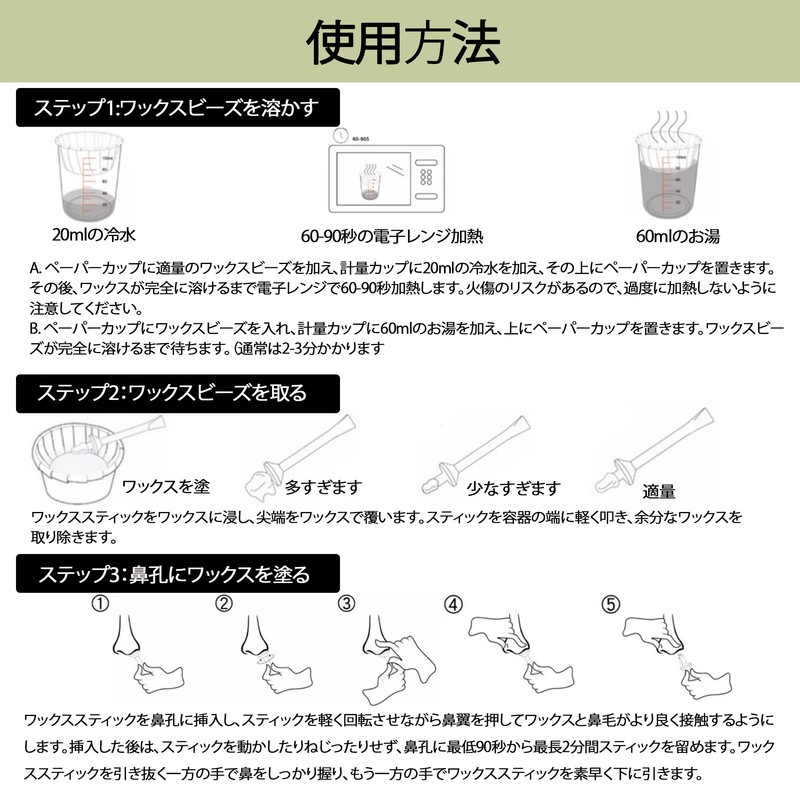 使用方法

ステップ1:ワックスビーズを溶かす

60-90S

20mlの冷水

60-90秒の電子レンジ加熱

60mlのお湯

A. ペーパーカップに適量のワックスビーズを加え、計量カップに20mlの冷水を加え、その上にペーパーカップを置きます。その後、ワックスが完全に溶けるまで電子レンジで60-90秒加熱します。火傷のリスクがあるので、過度に加熱しないように注意してください。
B. ペーパーカップにワックスビーズを入れ、計量カップに60mlのお湯を加え、上にペーパーカップを置きます。ワックスビーズが完全に溶けるまで待ちます。(通常は2-3分かかります

ステップ2:ワックスビーズを取る

ワックスを塗

多すぎます

少なすぎます

適量

ワックススティックをワックスに浸し、尖端をワックスで覆います。スティックを容器の端に軽く叩き、余分なワックスを取り除きます。

ステップ3:鼻孔にワックスを塗る

①

②

③

④

⑤

ワックススティックを鼻孔に挿入し、スティックを軽く回転させながら鼻翼を押してワックスと鼻毛がより良く接触するようにします。挿入した後は、スティックを動かしたりねじったりせず、鼻孔に最低90秒から最長2分間スティックを留めます。ワックススティックを引き抜く一方の手で鼻をしっかり握り、もう一方の手でワックススティックを素早く下に引きます。