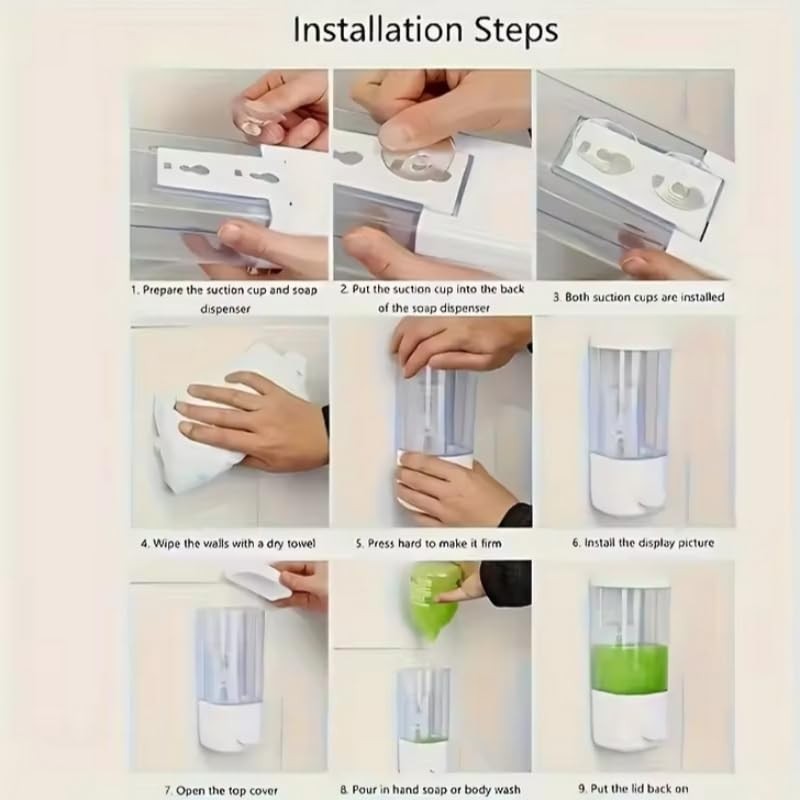 Installation Steps

1. Prepare the suction cup and soap dispenser

2. Put the suction cup into the back of the soap dispenser

3. Both suction cups are installed

4. Wipe the walls with a dry towel

5. Press hard to make it firm

6. Install the display picture

7. Open the top cover

8. Pour in hand soap or body wash

9. Put the lid back on