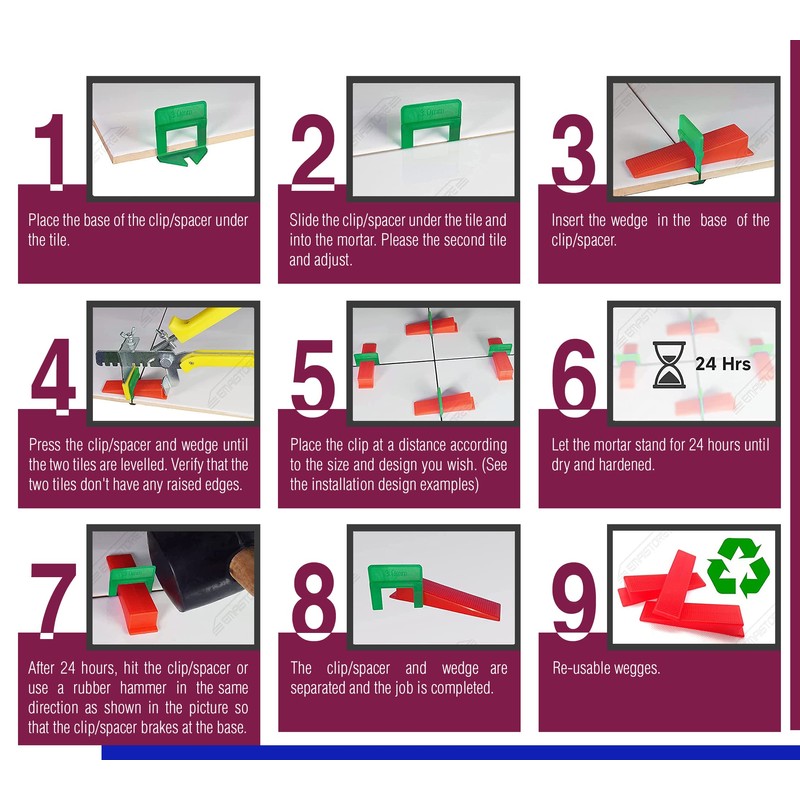 1

Place the base of the clip/spacer under the tile.

2

Slide the clip/spacer under the tile and into the mortar. Please the second tile and adjust.

3

Insert the wedge in the base of the clip/spacer.

4

Press the clip/spacer and wedge until the two tiles are levelled. Verify that the two tiles don't have any raised edges.

5

Place the clip at a distance according to the size and design you wish. (See the installation design examples)

6

24 Hrs

Let the mortar stand for 24 hours until dry and hardened.

7

After 24 hours, hit the clip/spacer or use a rubber hammer in the same direction as shown in the picture so that the clip/spacer brakes at the base.

8

The clip/spacer and wedge are separated and the job is completed.

9

Re-usable wegges.