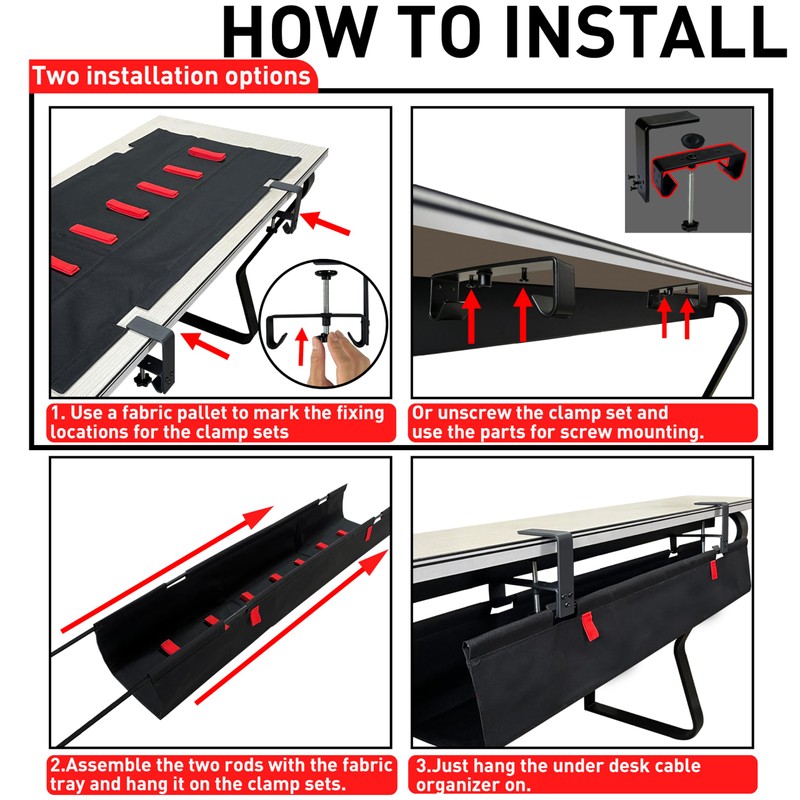 HOW TO INSTALL

Two installation options

1. Use a fabric pallet to mark the fixing locations for the clamp sets

Or unscrew the clamp set and use the parts for screw mounting.

2.Assemble the two rods with the fabric tray and hang it on the clamp sets.

3.Just hang the under desk cable organizer on.