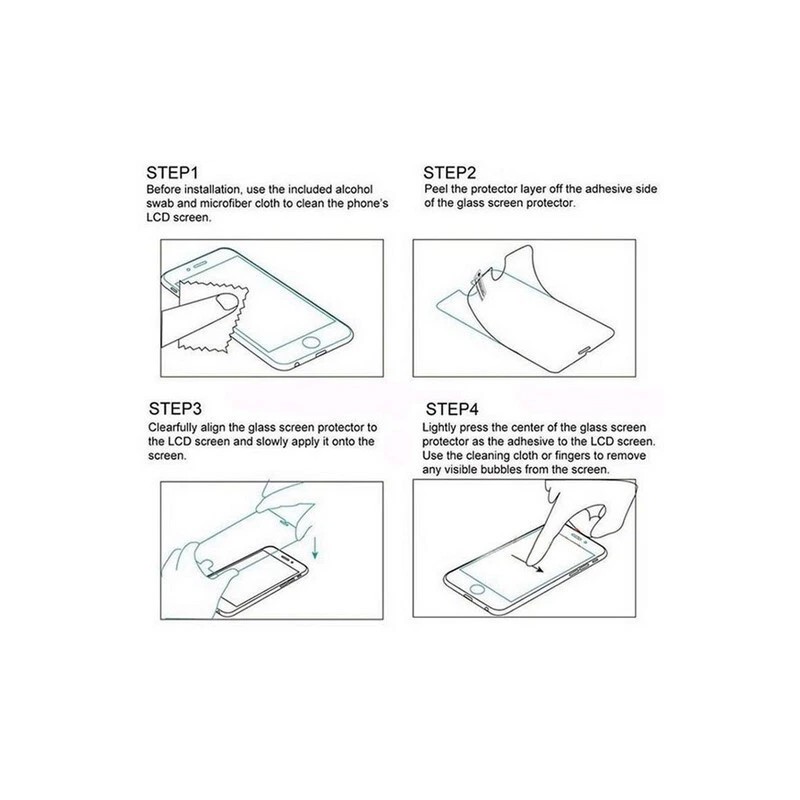 STEP1
Before installation, use the included alcohol swab and microfiber cloth to clean the phone's LCD screen.

STEP2
Peel the protector layer off the adhesive side of the glass screen protector.

STEP3
Clearfully align the glass screen protector to the LCD screen and slowly apply it onto the screen.

STEP4
Lightly press the center of the glass screen protector as the adhesive to the LCD screen. Use the cleaning cloth or fingers to remove any visible bubbles from the screen.