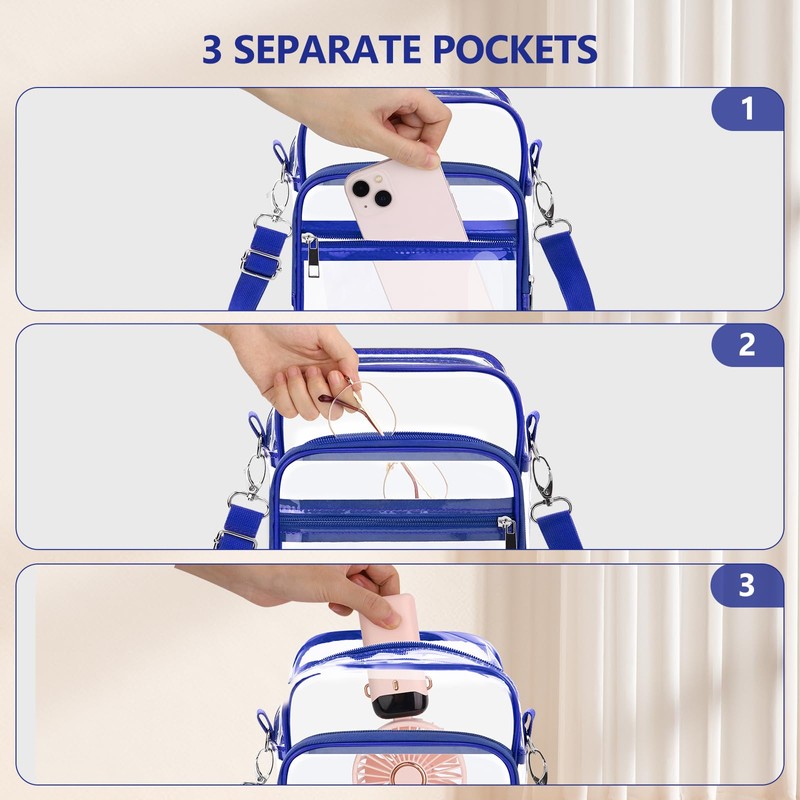 3 SEPARATE POCKETS

1

2

3