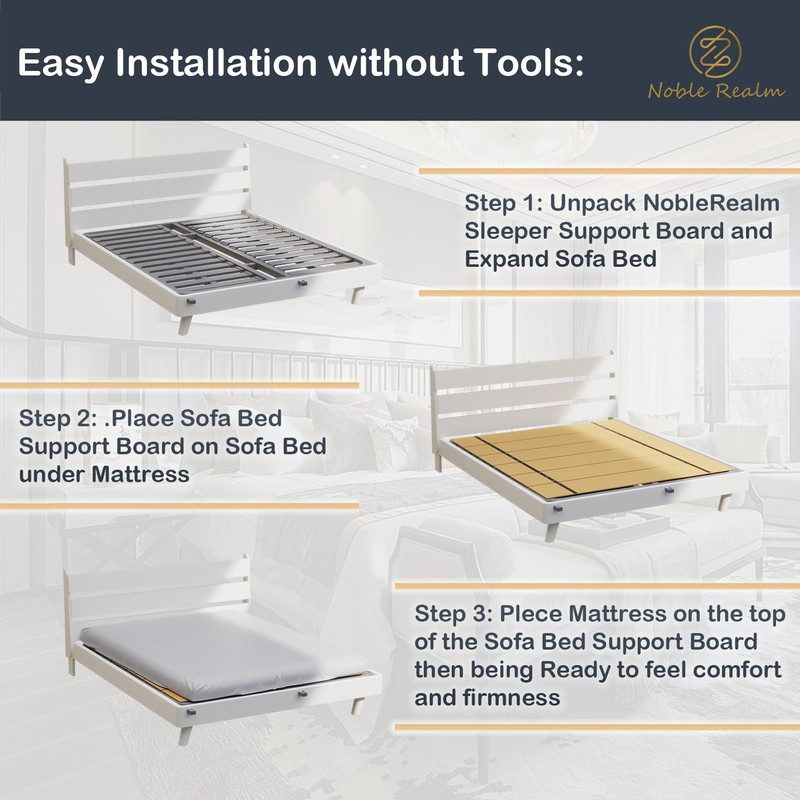 Easy Installation without Tools:

Noble Realm

Step 1: Unpack NobleRealm Sleeper Support Board and Expand Sofa Bed

Step 2: .Place Sofa Bed Support Board on Sofa Bed under Mattress

Step 3: Plece Mattress on the top of the Sofa Bed Support Board then being Ready to feel comfort and firmness