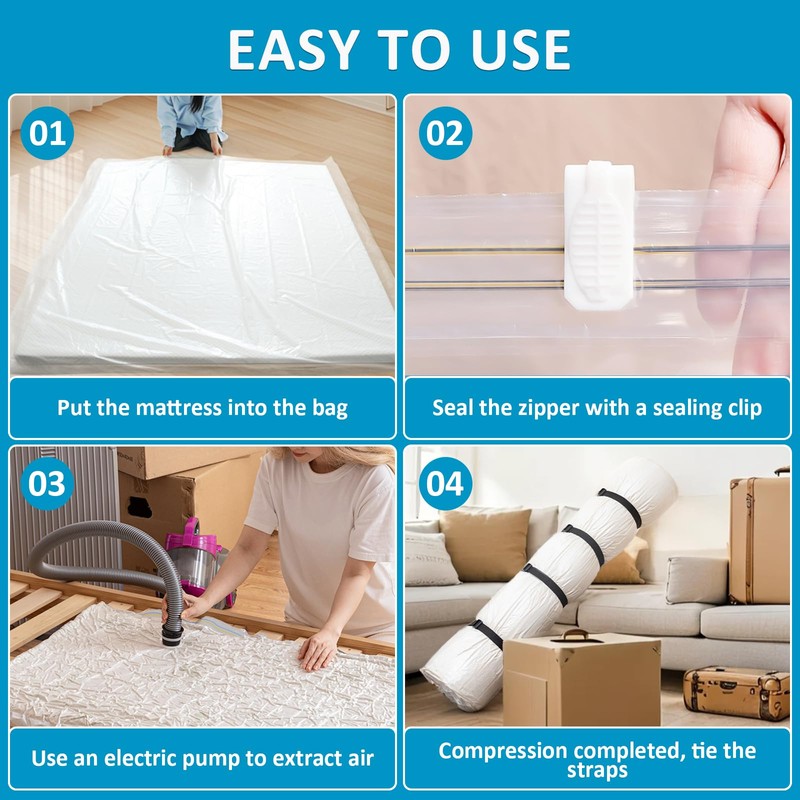 EASY TO USE

01

Put the mattress into the bag

02

Seal the zipper with a sealing clip

03

Use an electric pump to extract air

04

Compression completed, tie the straps