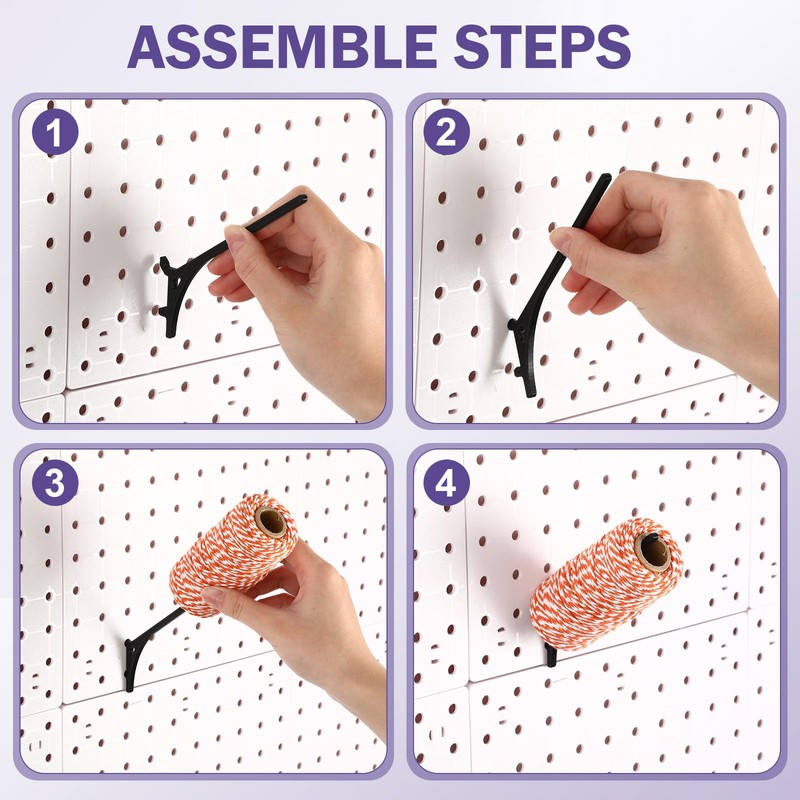 ASSEMBLE STEPS

1

2

3

4